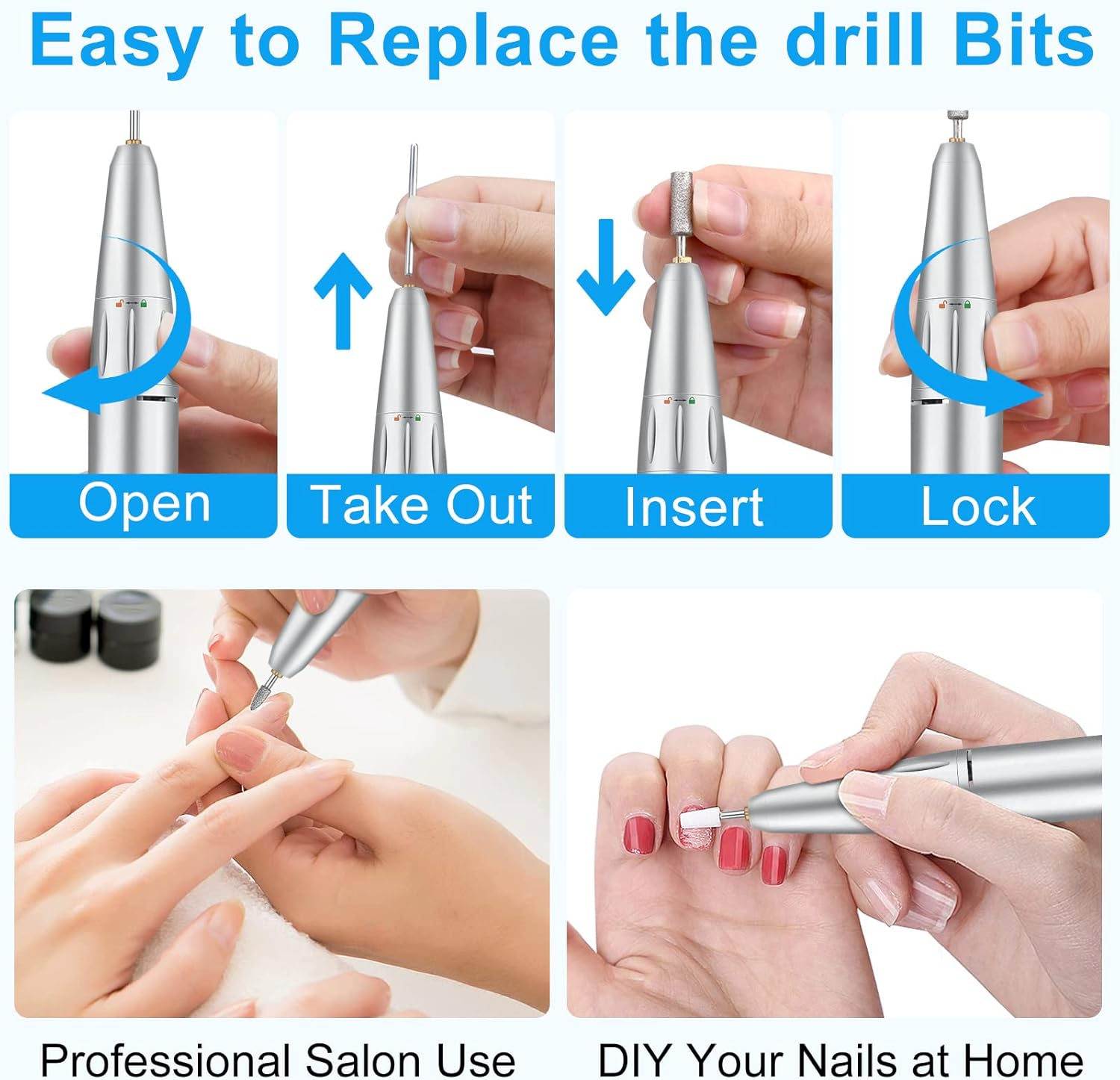 Easy to Replace the drill Bits

Open

Take Out

Insert

Lock

Professional Salon Use

DIY Your Nails at Home