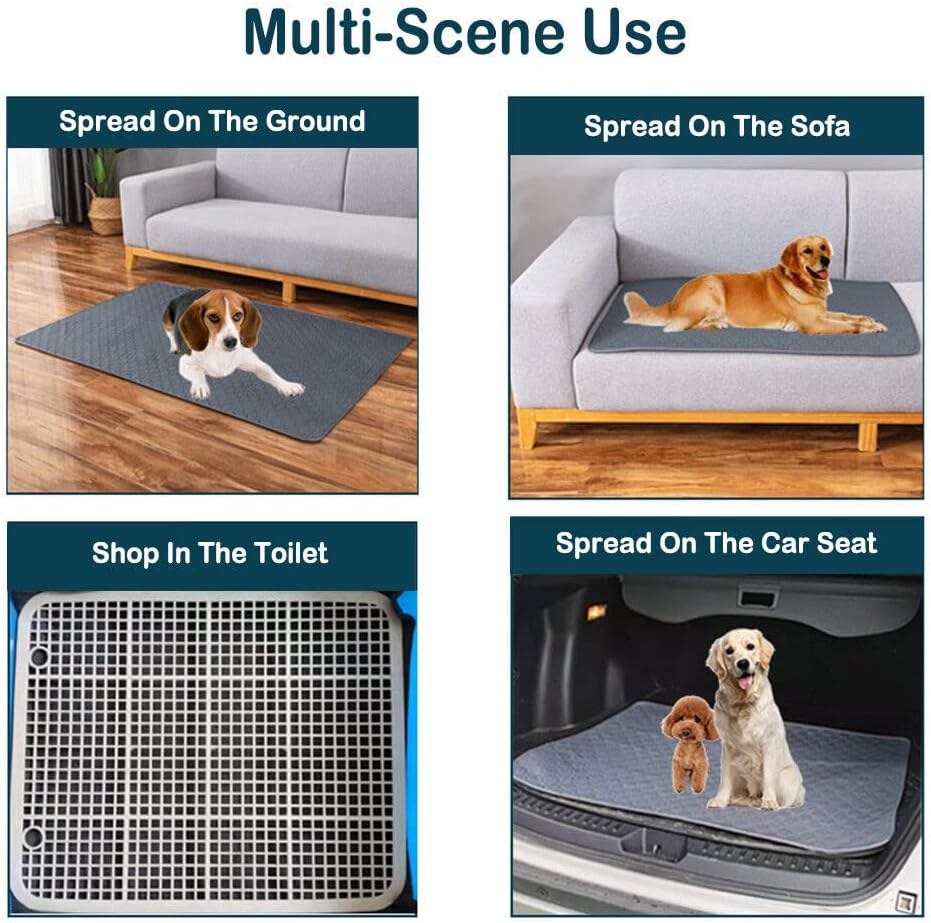 Multi-Scene Use

Spread On The Ground

Spread On The Sofa

Shop In The Toilet

Spread On The Car Seat