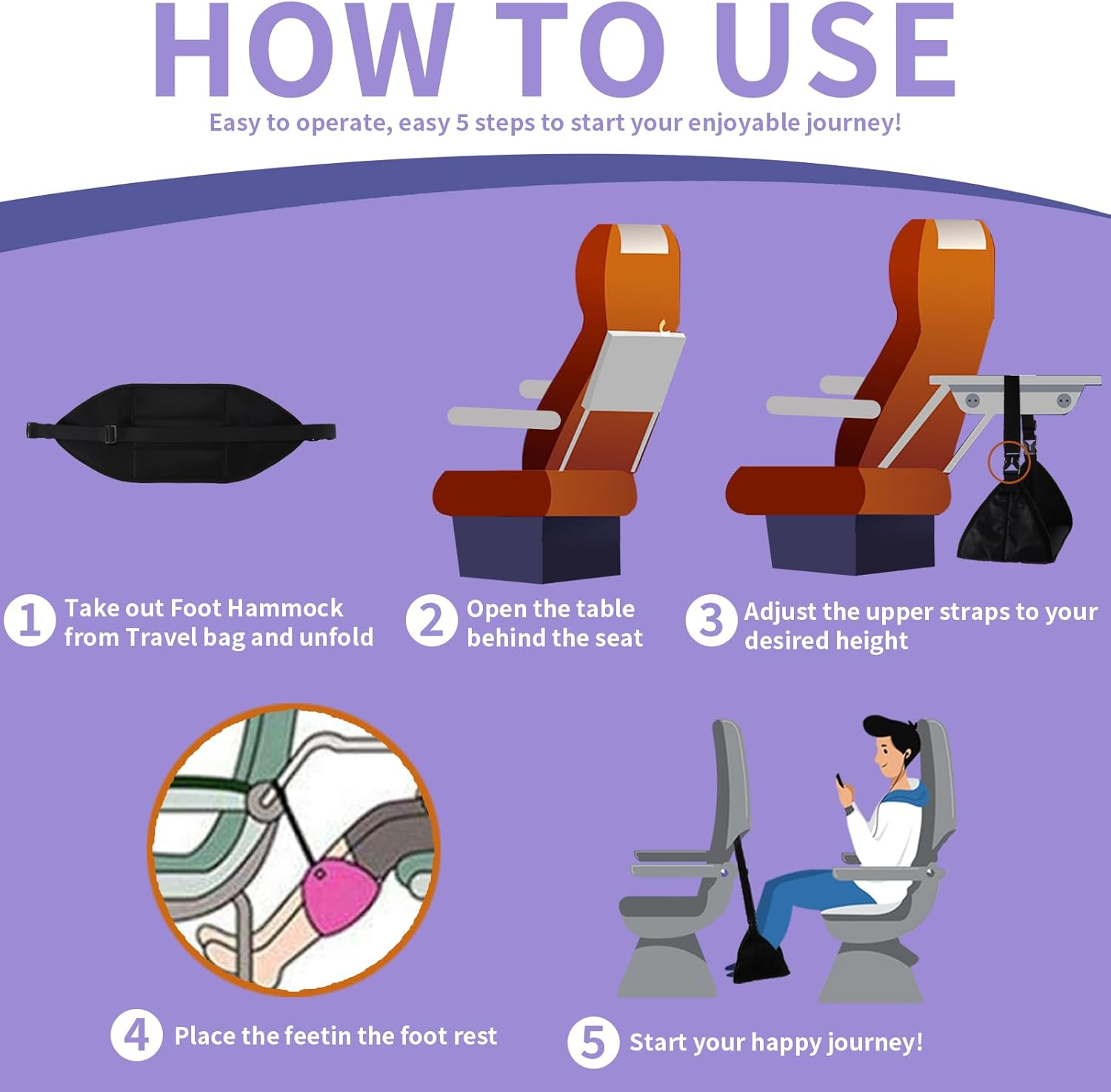 HOW TO USE

Easy to operate, easy 5 steps to start your enjoyable journey!

1 Take out Foot Hammock from Travel bag and unfold

2 Open the table behind the seat

3 Adjust the upper straps to your desired height

4 Place the feetin the foot rest

5 Start your happy journey!