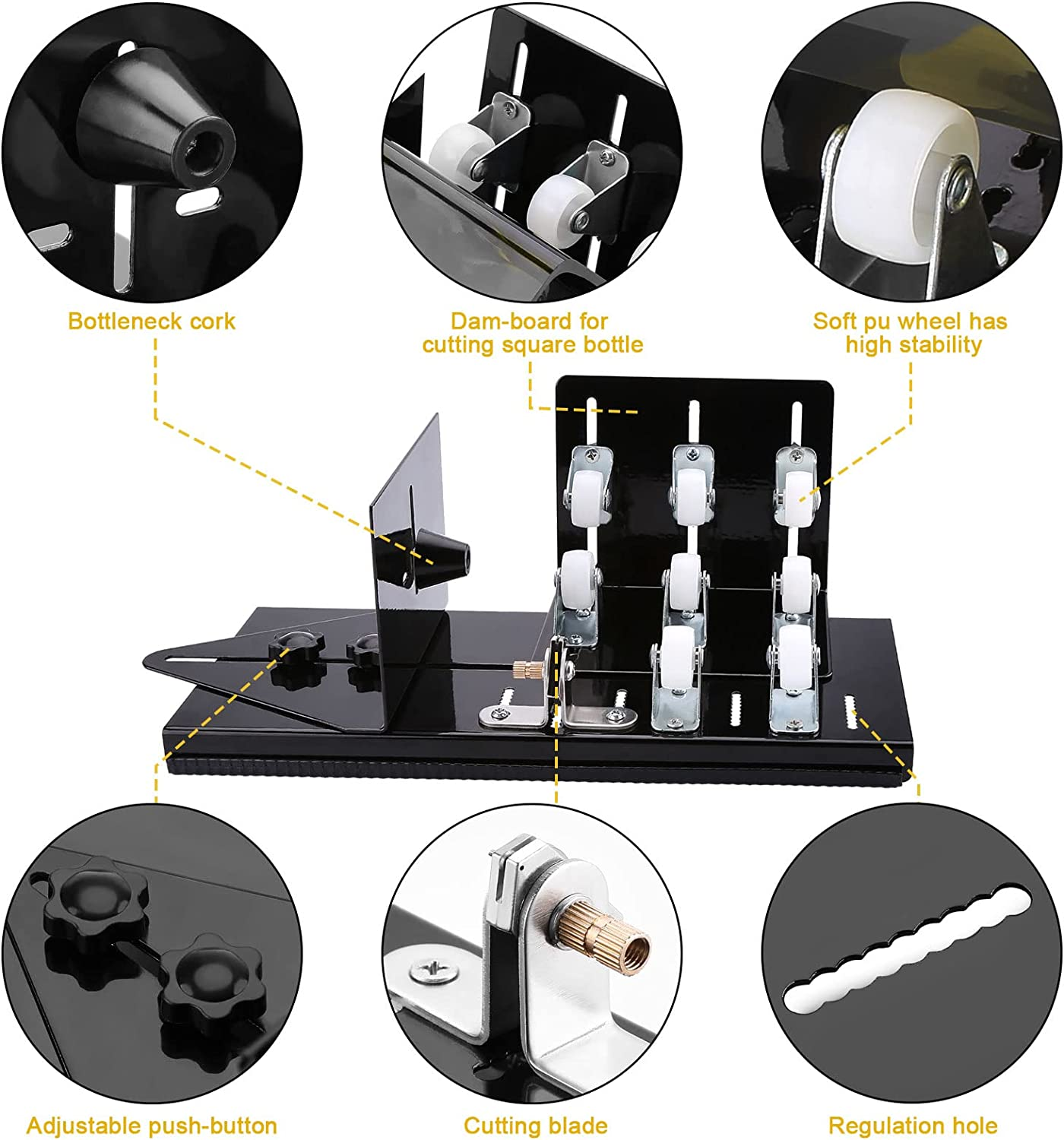 Bottleneck cork

Dam-board for cutting square bottle

Soft pu wheel has high stability

Adjustable push-button

Cutting blade

Regulation hole