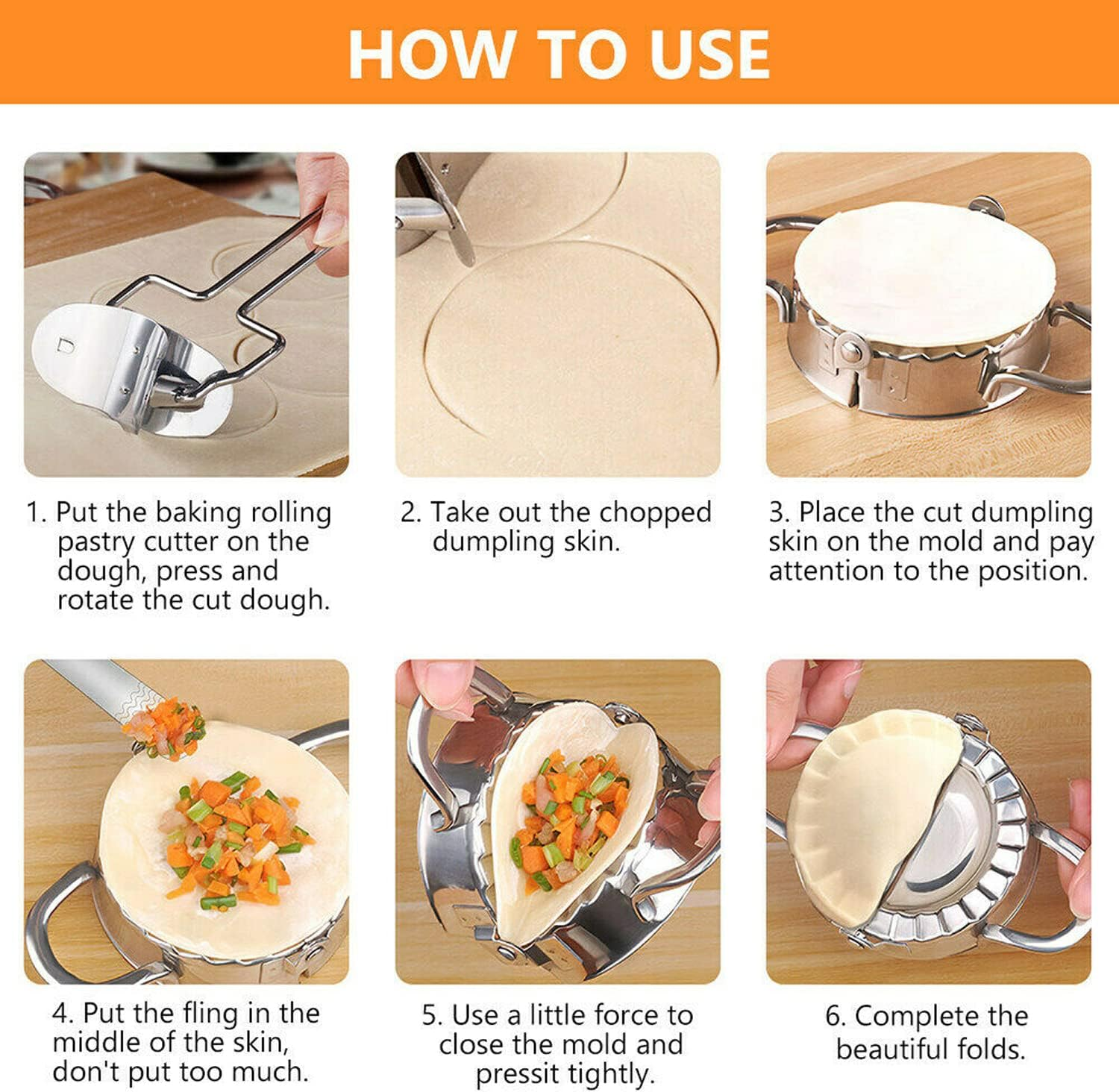 HOW TO USE

1. Put the baking rolling pastry cutter on the dough, press and rotate the cut dough.

2. Take out the chopped dumpling skin.

3. Place the cut dumpling skin on the mold and pay attention to the position.

4. Put the fling in the middle of the skin, don't put too much.

5. Use a little force to close the mold and pressit tightly.

6. Complete the beautiful folds.