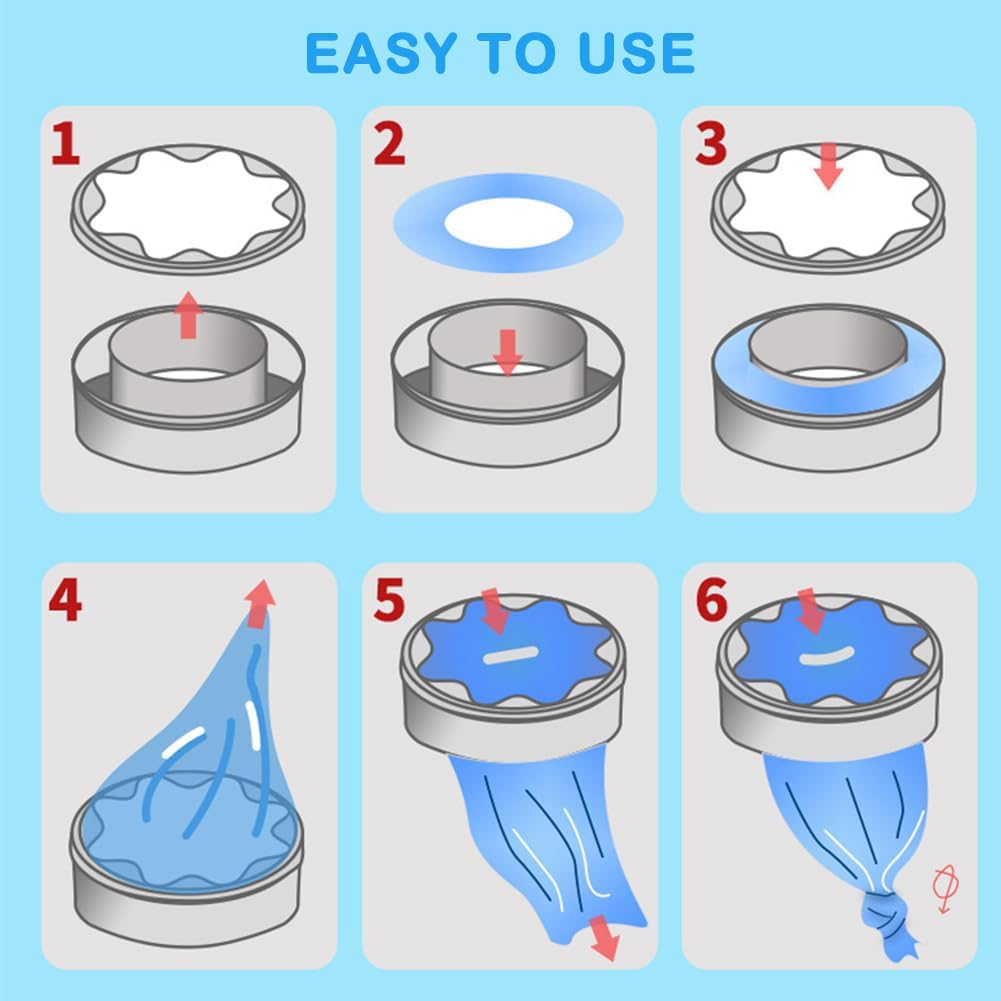 EASY TO USE

1

2

3

4

5

6