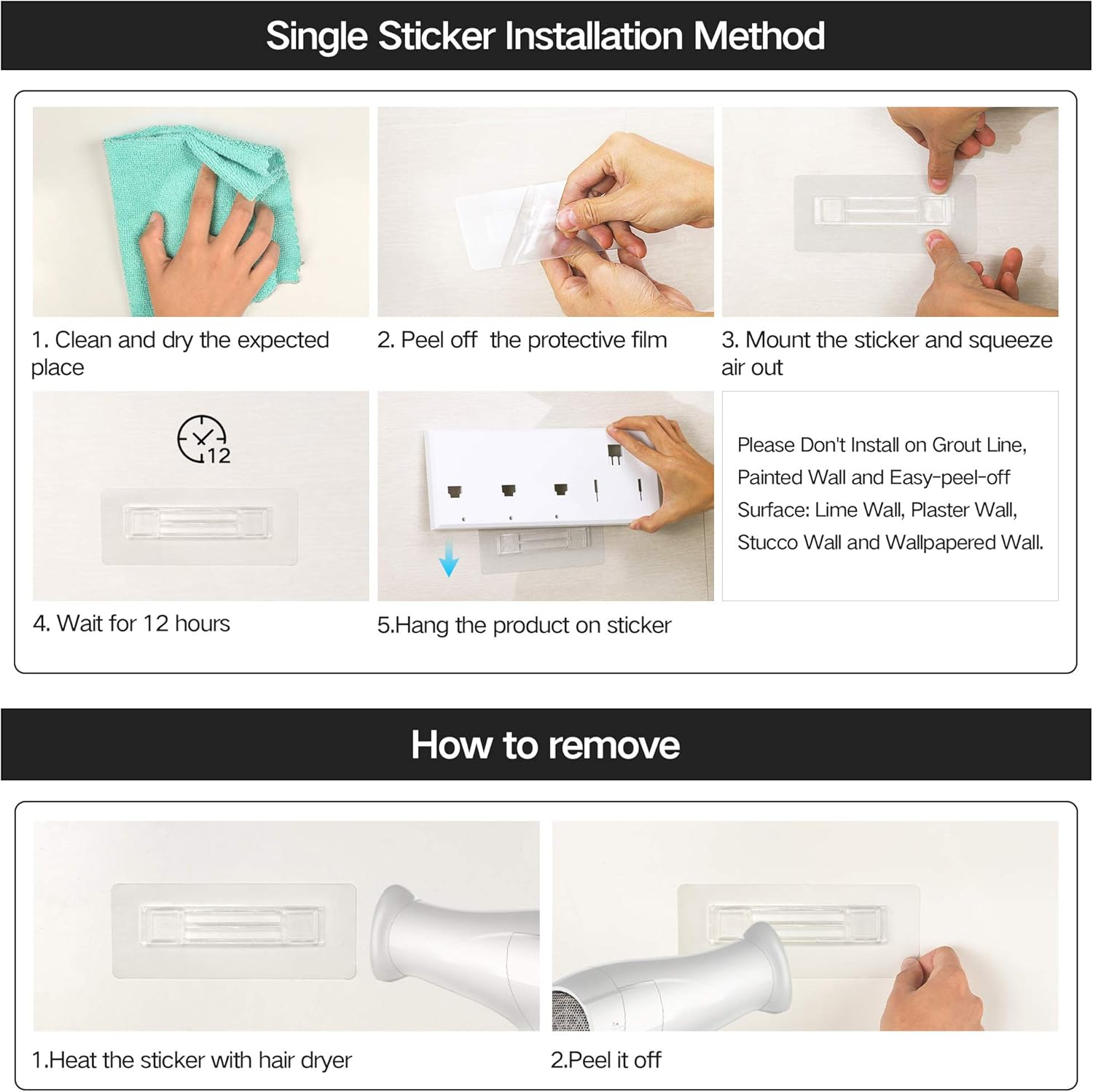 Single Sticker Installation Method

1. Clean and dry the expected place

2. Peel off  the protective film

3. Mount the sticker and squeeze air out

12

4. Wait for 12 hours

5.Hang the product on sticker

Please Don't Install on Grout Line, Painted Wall and Easy-peel-off Surface: Lime Wall, Plaster Wall, Stucco Wall and Wallpapered Wall.

How to remove

1.Heat the sticker with hair dryer

2.Peel it off