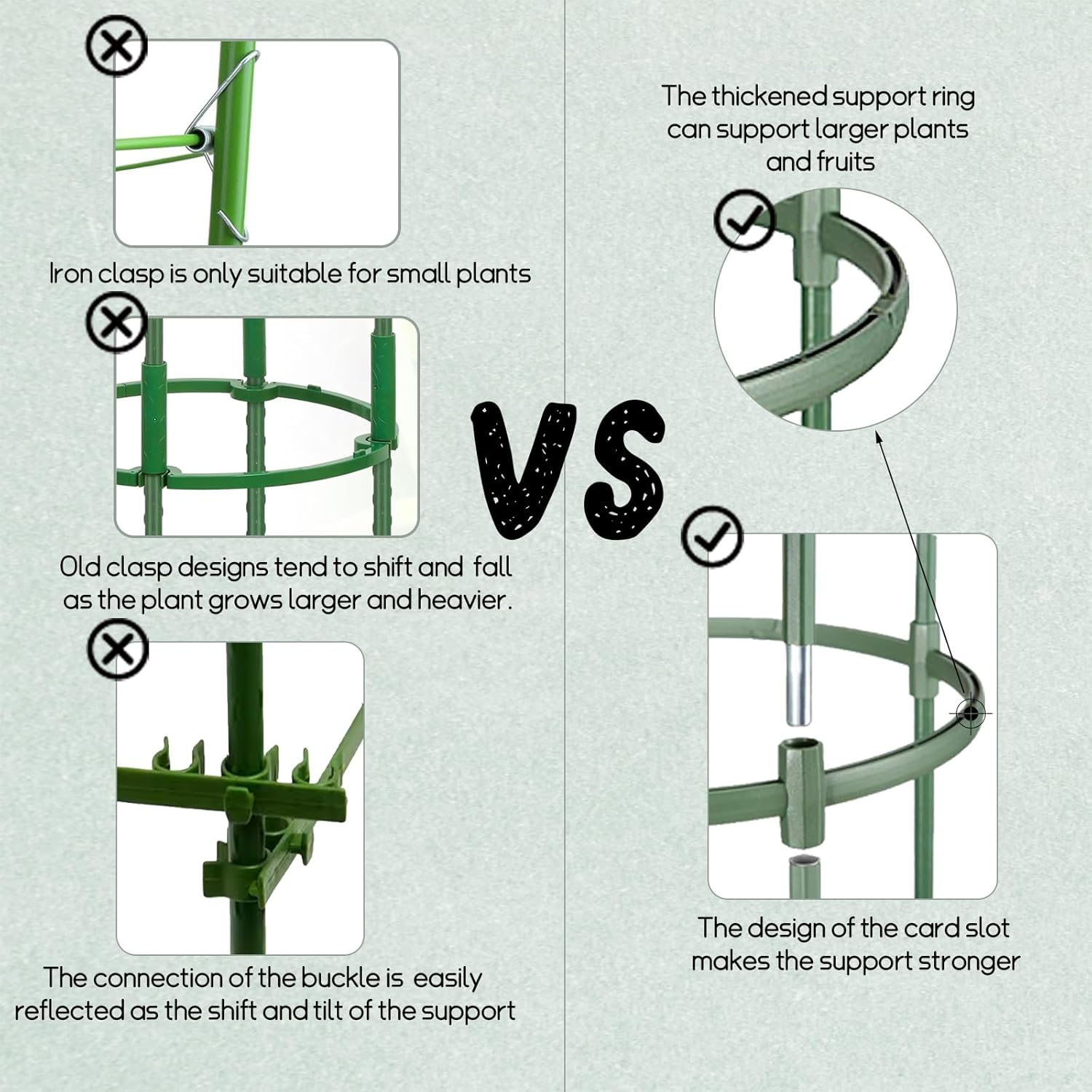 Iron clasp is only suitable for small plants

Old clasp designs tend to shift and fall as the plant grows larger and heavier.

The connection of the buckle is easily reflected as the shift and tilt of the support

VS

The thickened support ring can support larger plants and fruits

The design of the card slot makes the support stronger