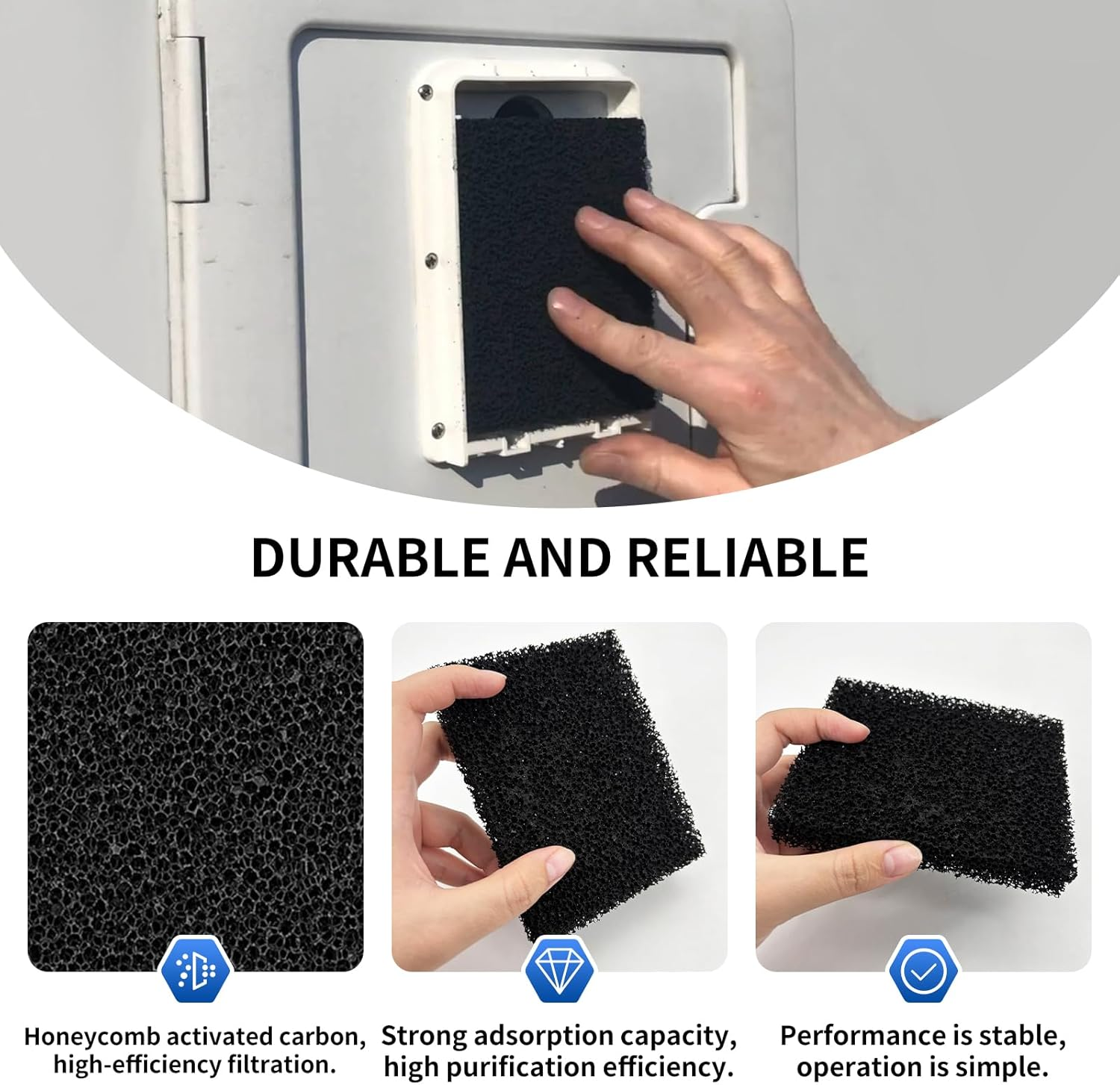 DURABLE AND RELIABLE

Honeycomb activated carbon, high-efficiency filtration.

Strong adsorption capacity, high purification efficiency.

Performance is stable, operation is simple.