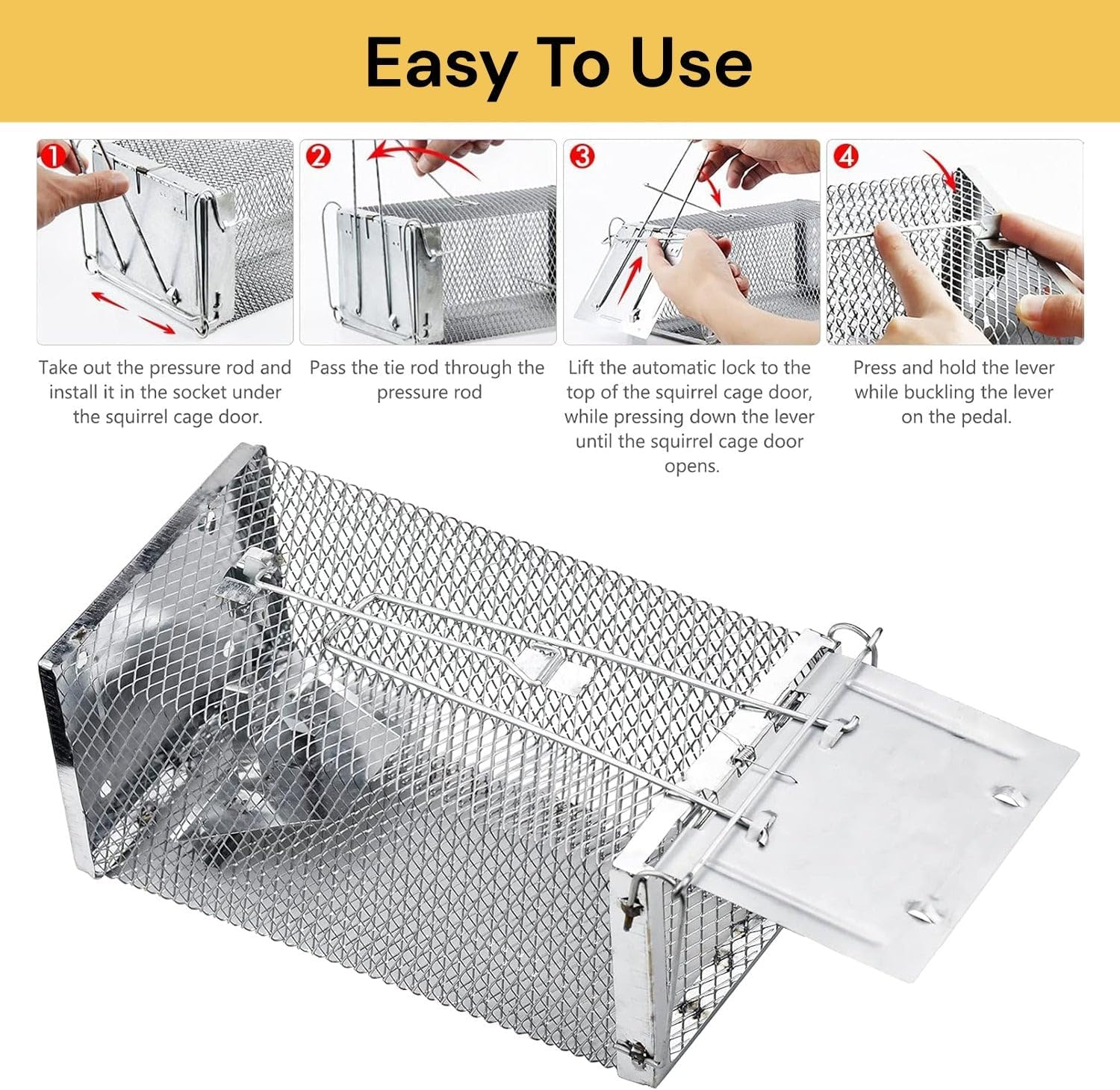 Easy To Use

1

Take out the pressure rod and install it in the socket under the squirrel cage door.

2

Pass the tie rod through the pressure rod

3

Lift the automatic lock to the top of the squirrel cage door, while pressing down the lever until the squirrel cage door opens.

4

Press and hold the lever while buckling the lever on the pedal.