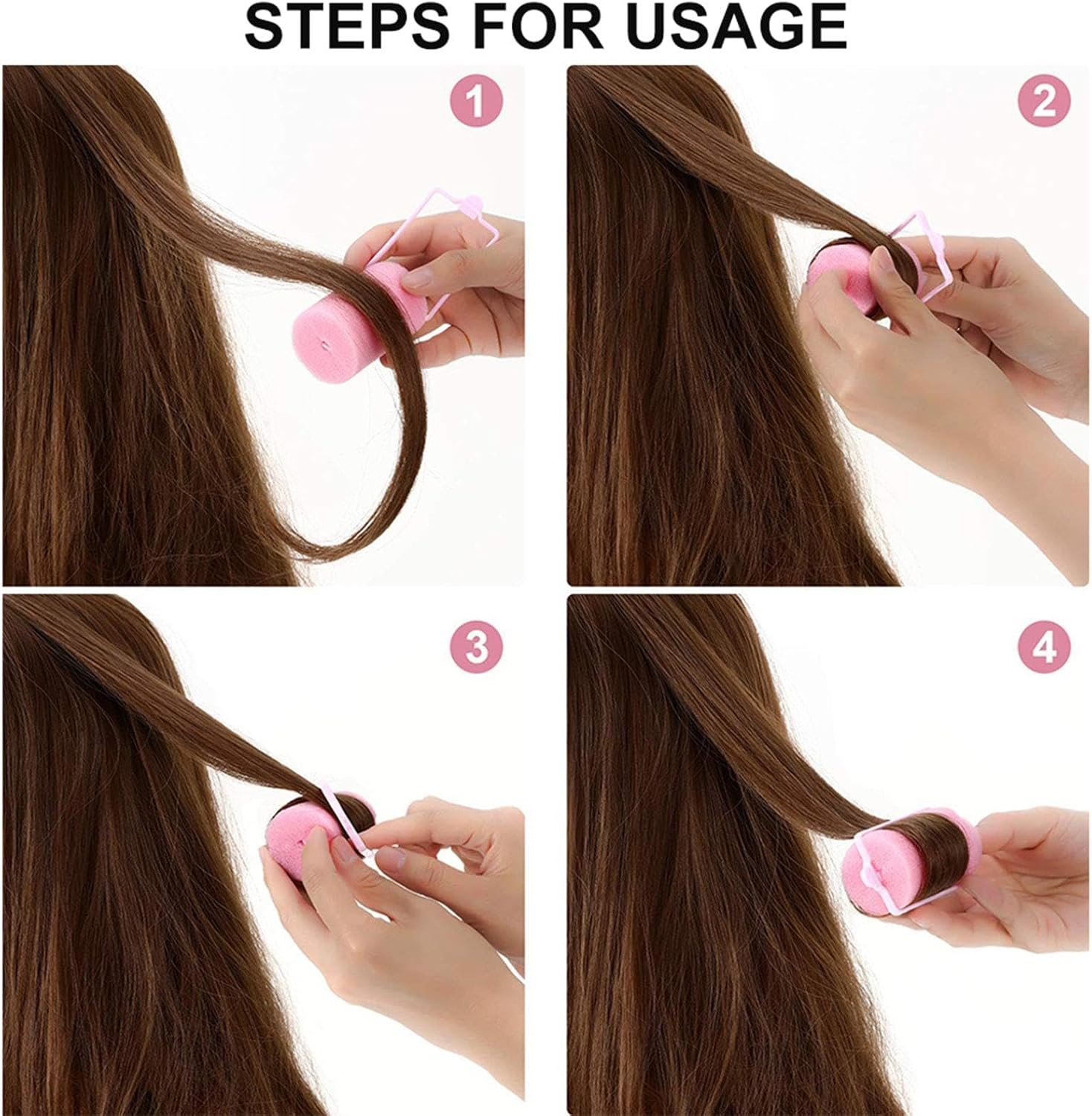 STEPS FOR USAGE

1

2

3

4