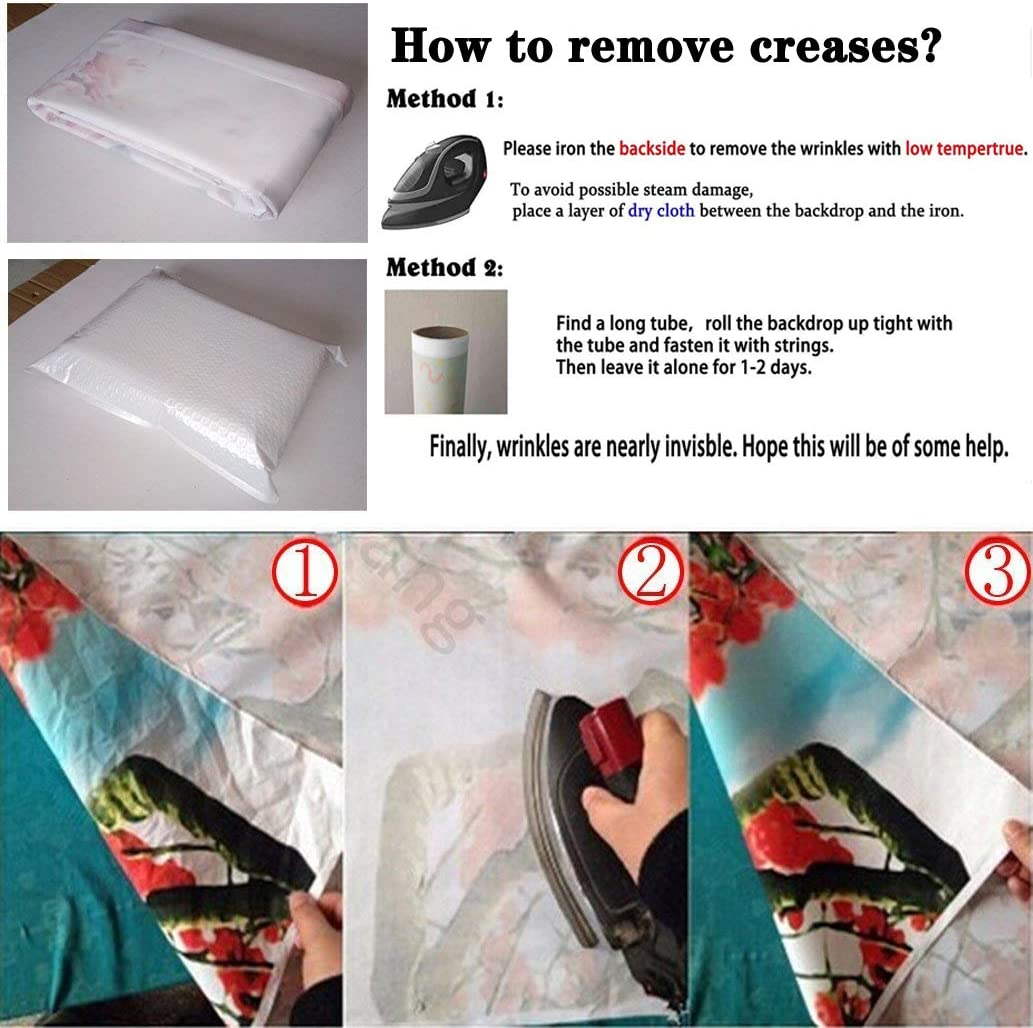 How to remove creases?

Method 1:

Please iron the backside to remove the wrinkles with low tempertrue.

To avoid possible steam damage, place a layer of dry cloth between the backdrop and the iron.

Method 2:

Find a long tube, roll the backdrop up tight with the tube and fasten it with strings. Then leave it alone for 1-2 days.

Finally, wrinkles are nearly invisble. Hope this will be of some help.

①

②

③