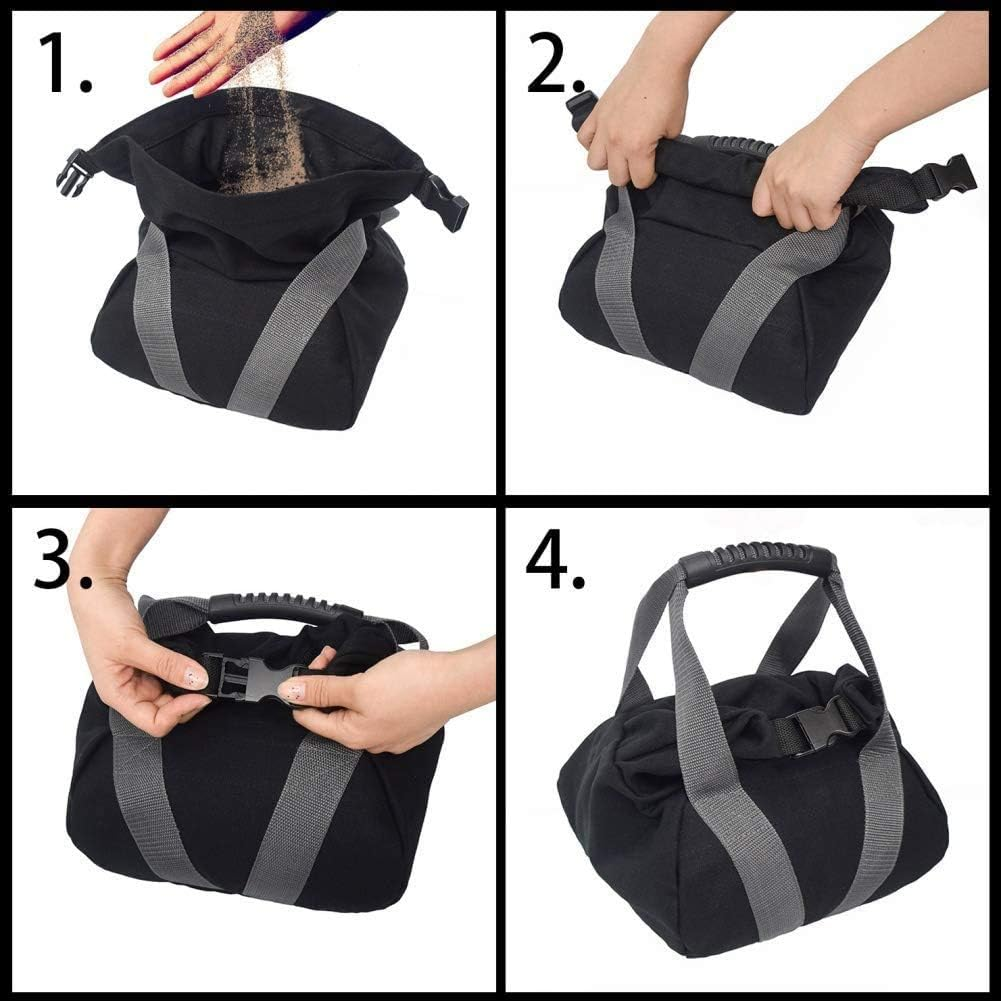 1.

2.

3.

4.