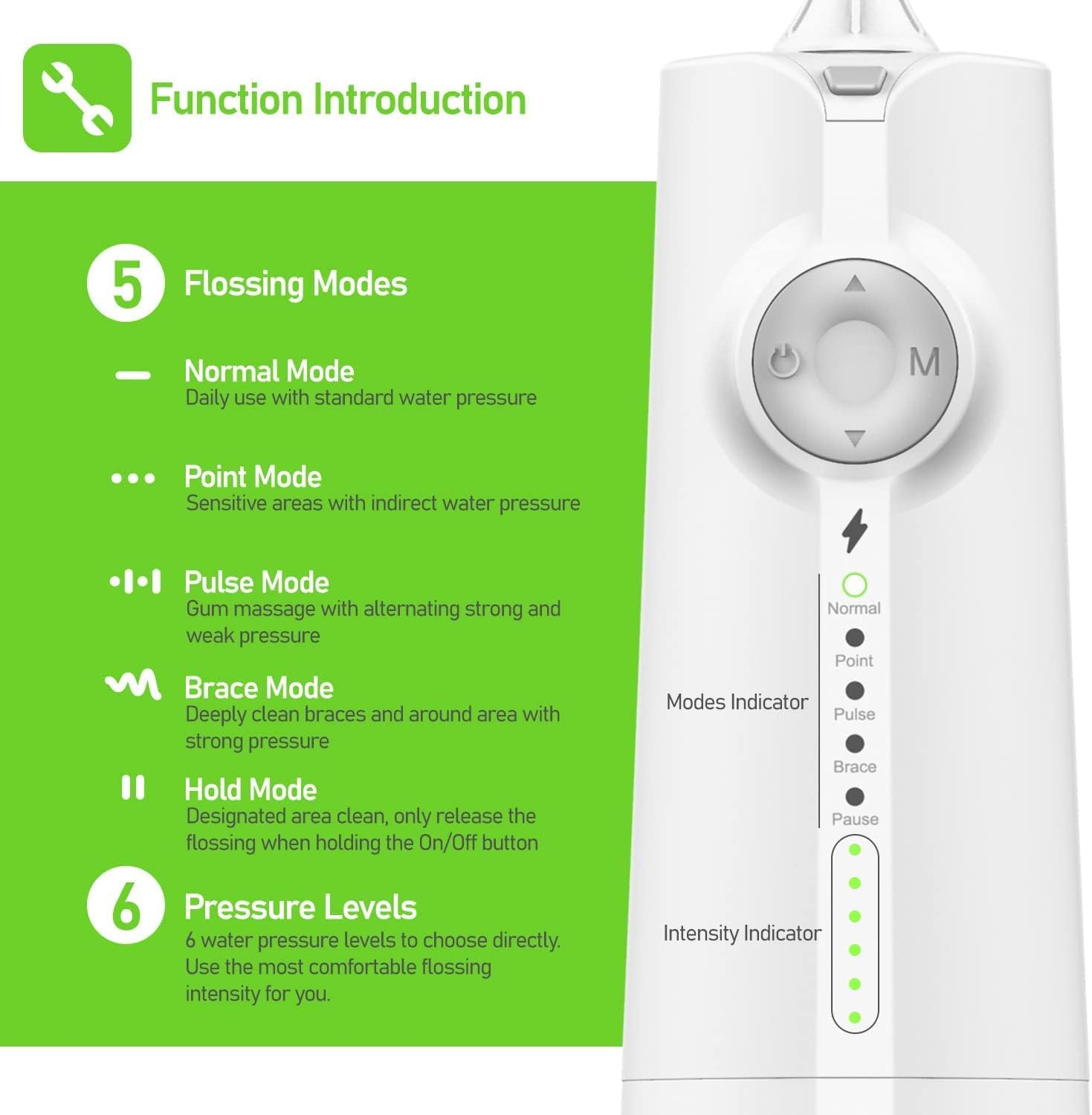 Function Introduction

5 Flossing Modes

Normal Mode
Daily use with standard water pressure

Point Mode
Sensitive areas with indirect water pressure

Pulse Mode
Gum massage with alternating strong and weak pressure

Brace Mode
Deeply clean braces and around area with strong pressure

Hold Mode
Designated area clean, only release the flossing when holding the On/Off button

6 Pressure Levels
6 water pressure levels to choose directly. Use the most comfortable flossing intensity for you.

M

Modes Indicator
Normal
Point
Pulse
Brace
Pause

Intensity Indicator