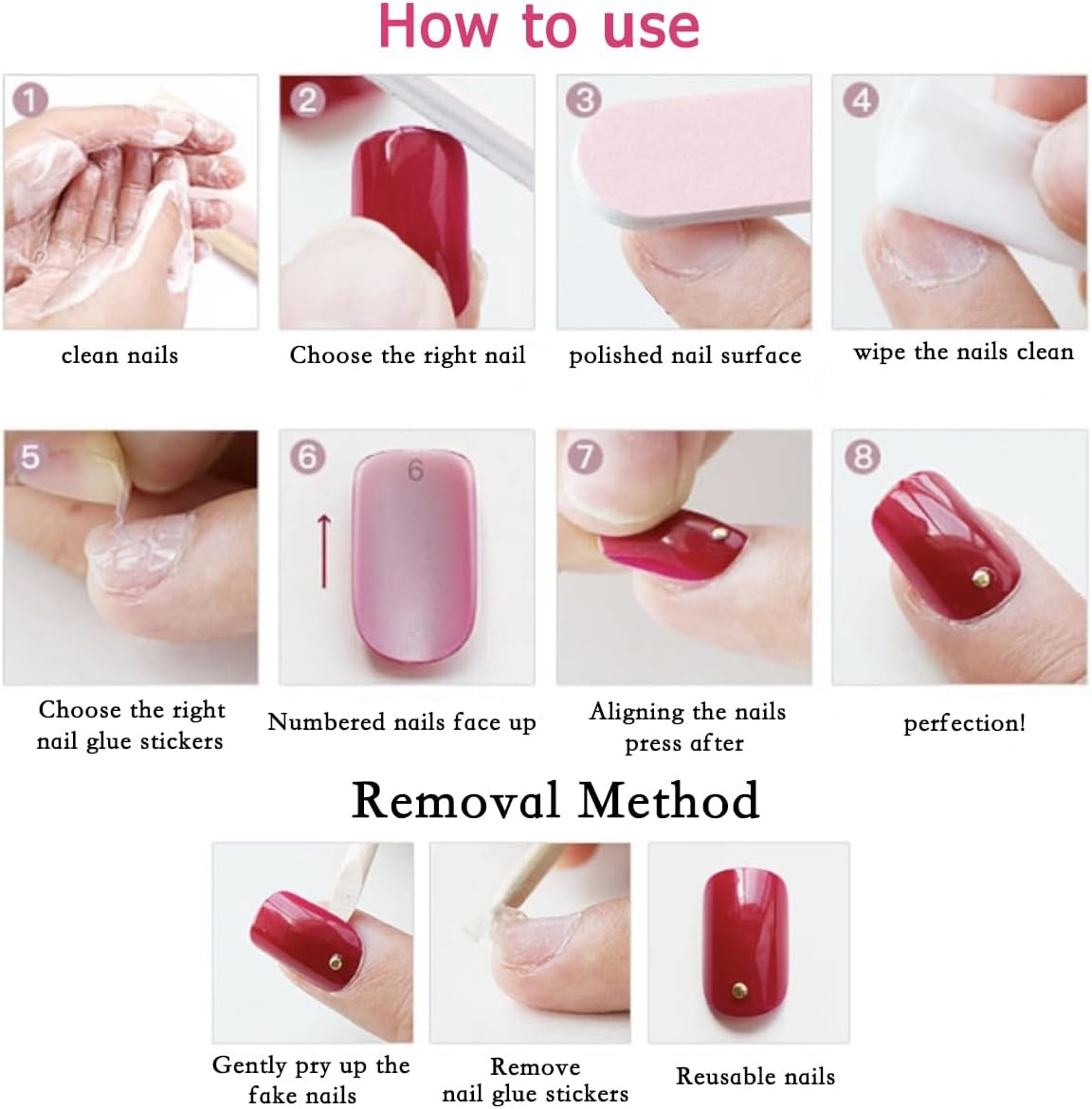 How to use

1
clean nails

2
Choose the right nail

3
polished nail surface

4
wipe the nails clean

5
Choose the right nail glue stickers

6
6
Numbered nails face up

7
Aligning the nails press after

8
perfection!

Removal Method

Gently pry up the fake nails

Remove nail glue stickers

Reusable nails