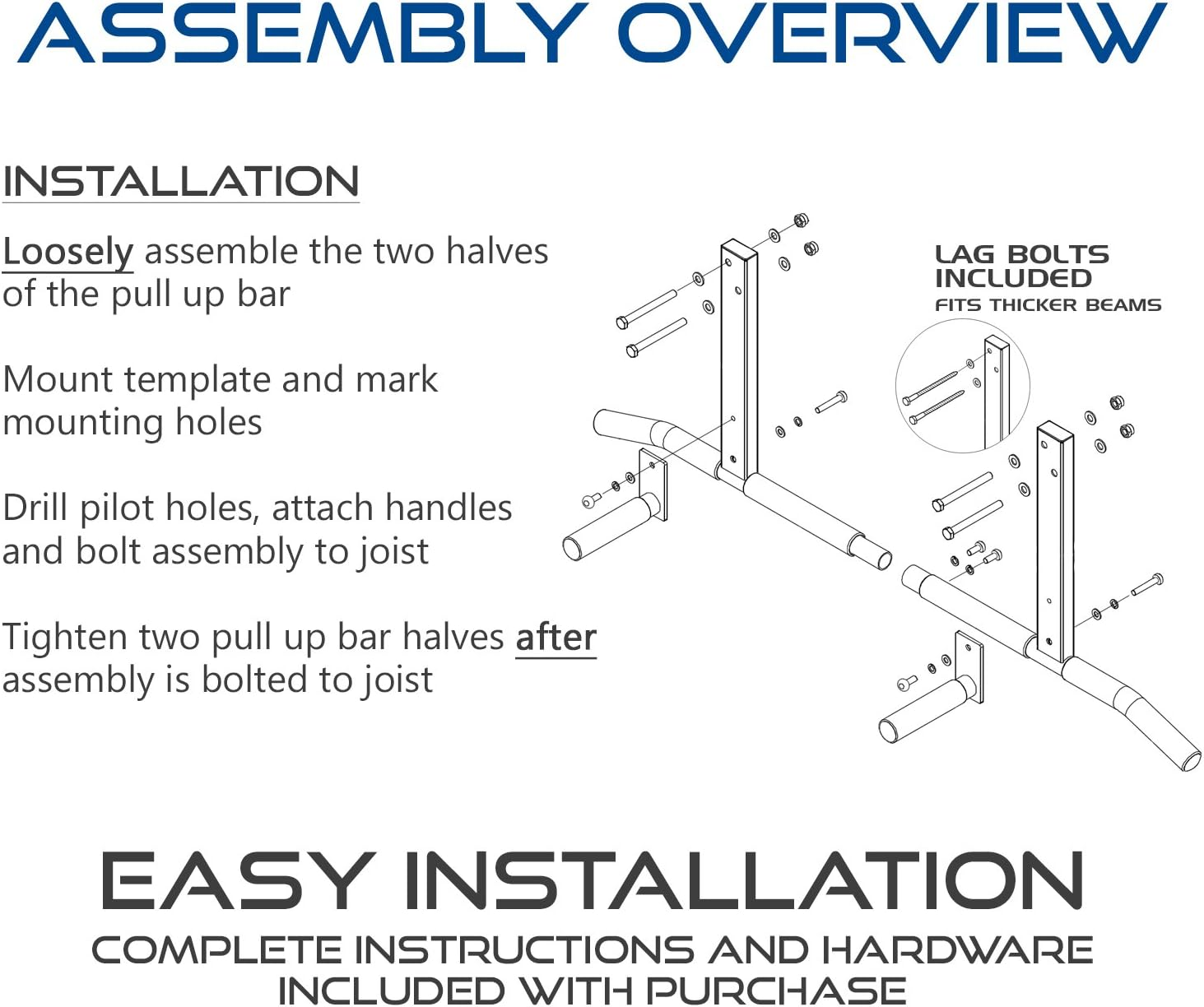 ASSEMBLY OVERVIEW

INSTALLATION

Loosely assemble the two halves of the pull up bar

Mount template and mark mounting holes

Drill pilot holes, attach handles and bolt assembly to joist

Tighten two pull up bar halves after assembly is bolted to joist

LAG BOLTS INCLUDED
FITS THICKER BEAMS

EASY INSTALLATION
COMPLETE INSTRUCTIONS AND HARDWARE INCLUDED WITH PURCHASE