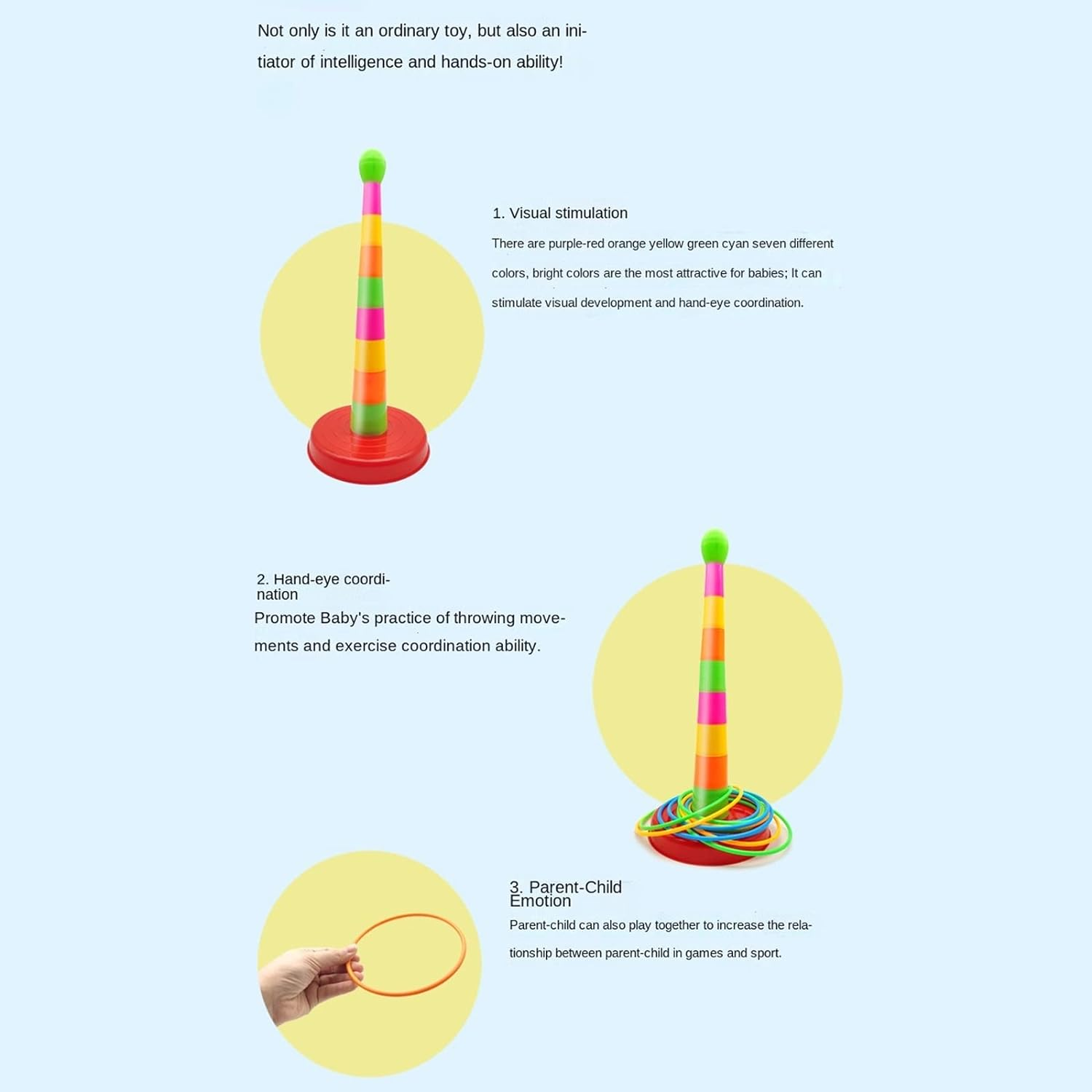 Not only is it an ordinary toy, but also an initiator of intelligence and hands-on ability!

1. Visual stimulation

There are purple-red orange yellow green cyan seven different colors, bright colors are the most attractive for babies; It can stimulate visual development and hand-eye coordination.

2. Hand-eye coordination

Promote Baby's practice of throwing movements and exercise coordination ability.

3. Parent-Child Emotion

Parent-child can also play together to increase the relationship between parent-child in games and sport.