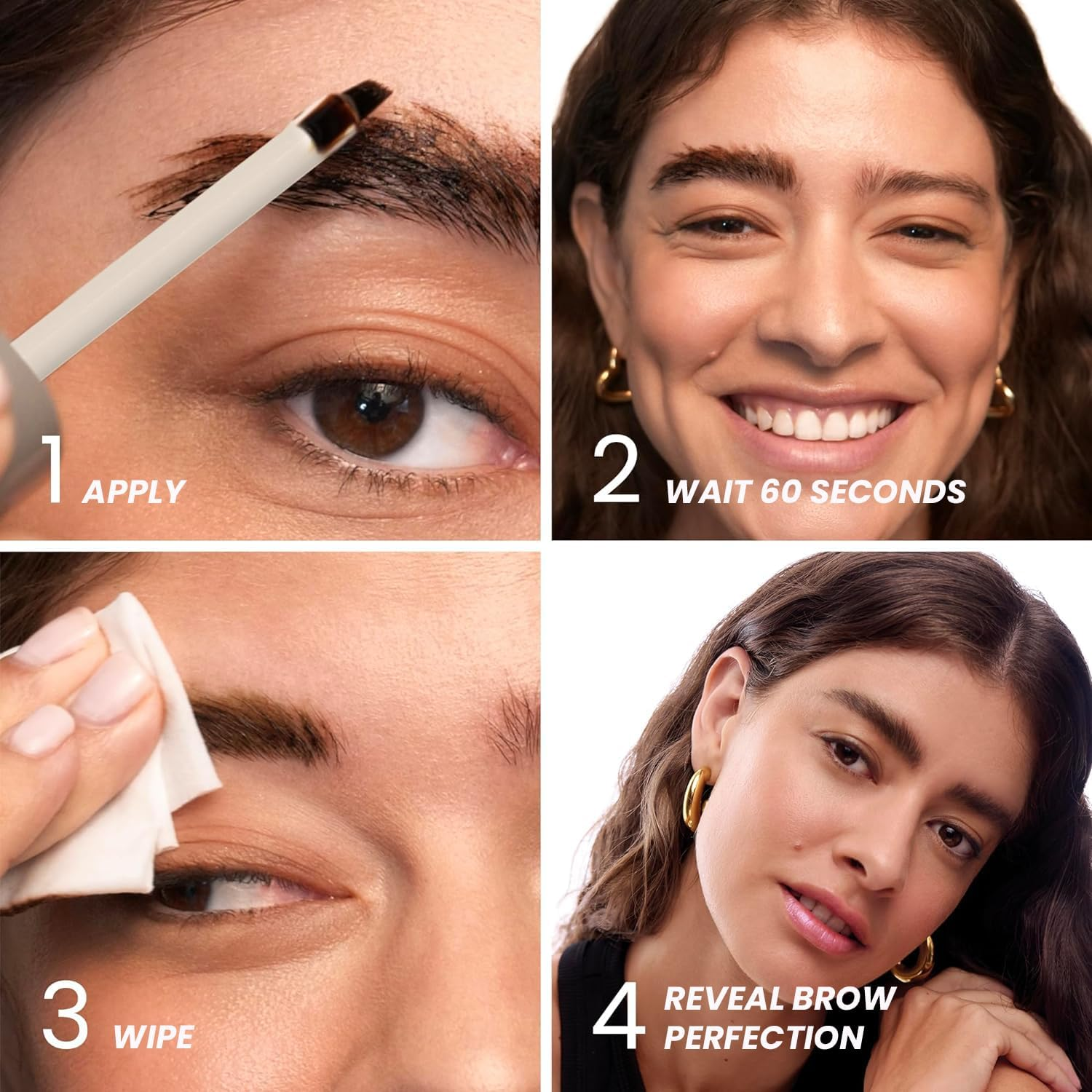 1 APPLY

2 WAIT 60 SECONDS

3 WIPE

4 REVEAL BROW PERFECTION