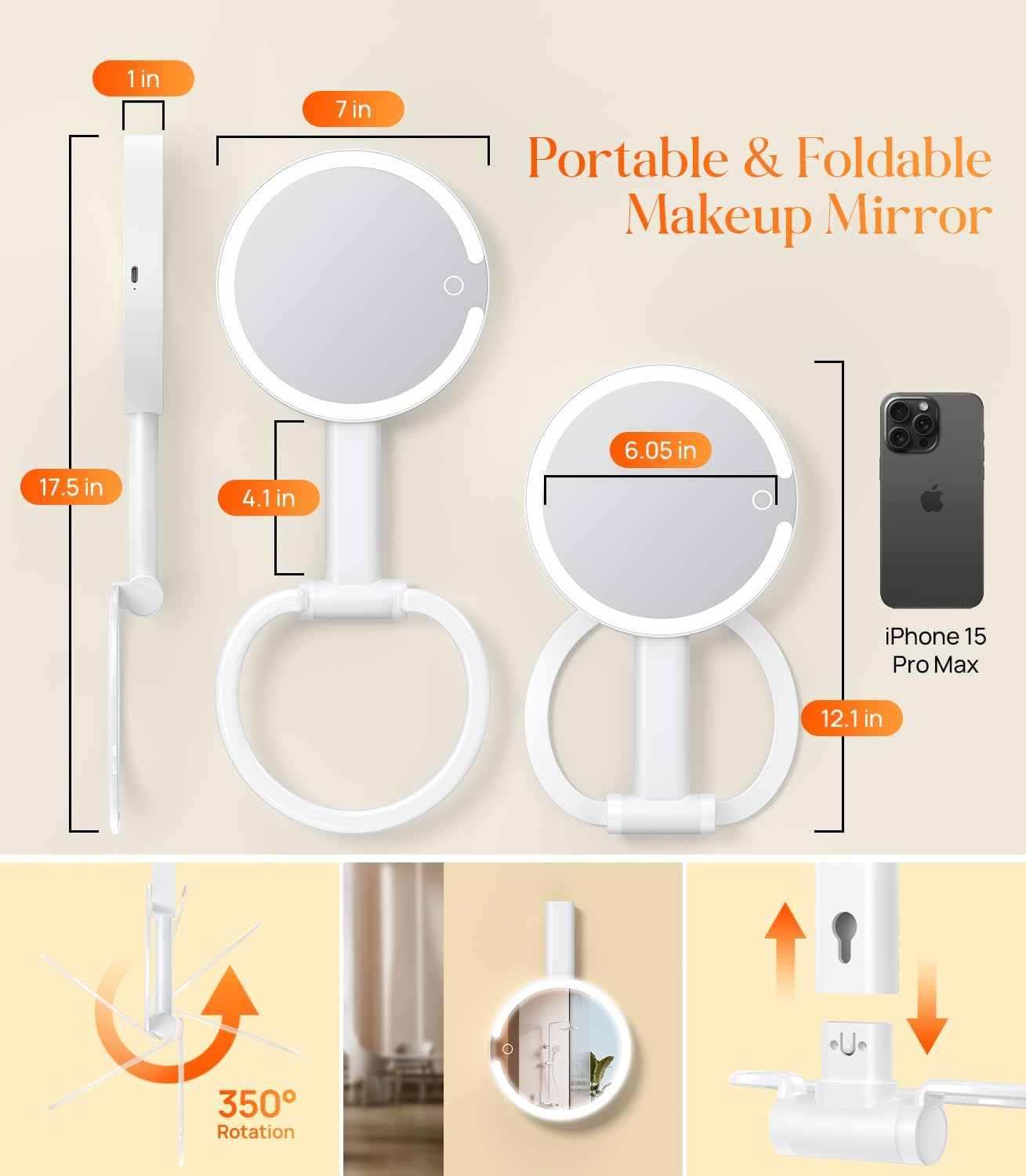 1 in

7 in

Portable & Foldable Makeup Mirror

17.5 in

4.1 in

6.05 in

iPhone 15 Pro Max

12.1 in

350° Rotation