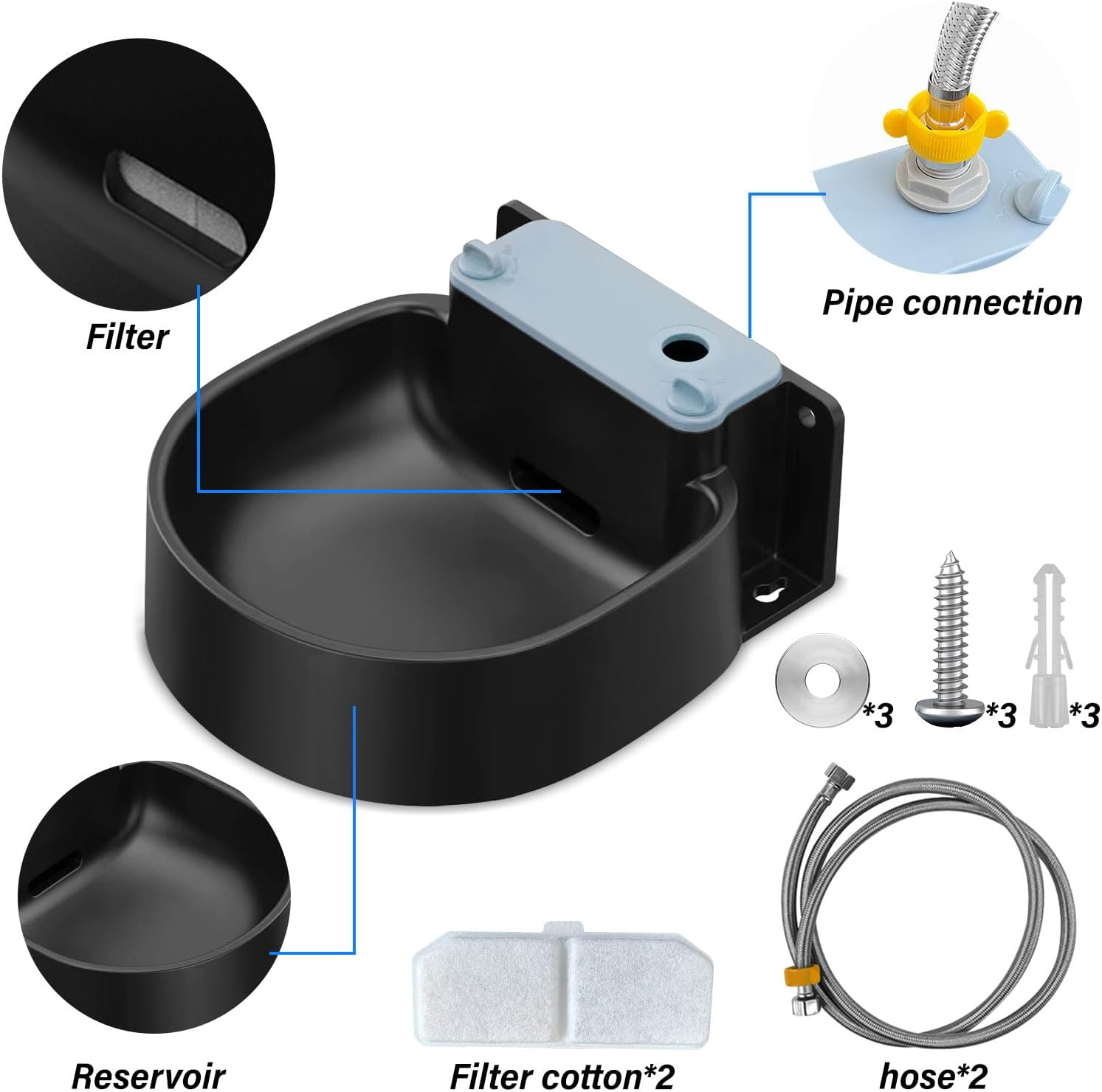 Filter

Pipe connection

*3

*3

*3

Reservoir

Filter cotton*2

hose*2