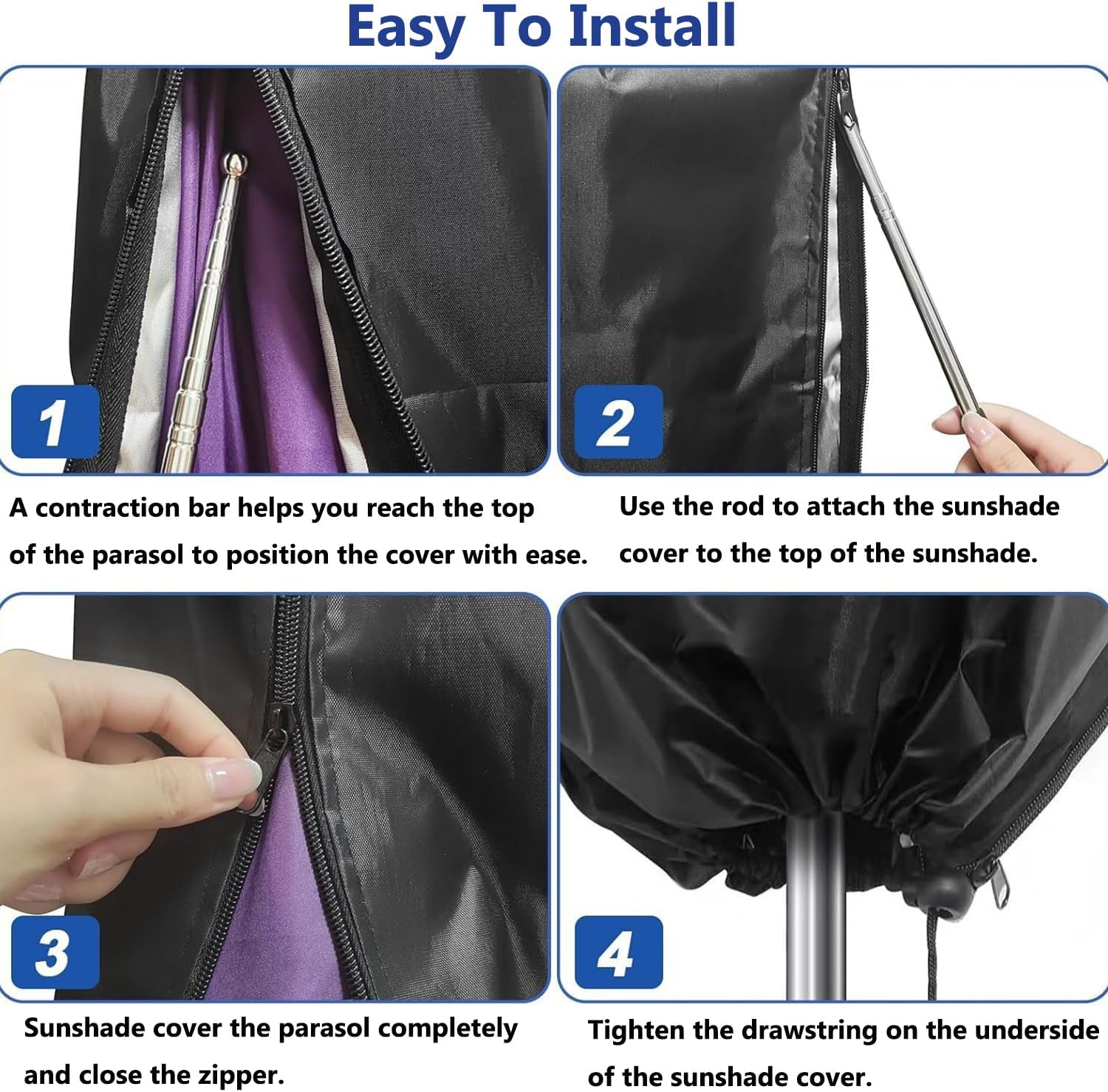 Easy To Install

1

A contraction bar helps you reach the top of the parasol to position the cover with ease.

2

Use the rod to attach the sunshade cover to the top of the sunshade.

3

Sunshade cover the parasol completely and close the zipper.

4

Tighten the drawstring on the underside of the sunshade cover.