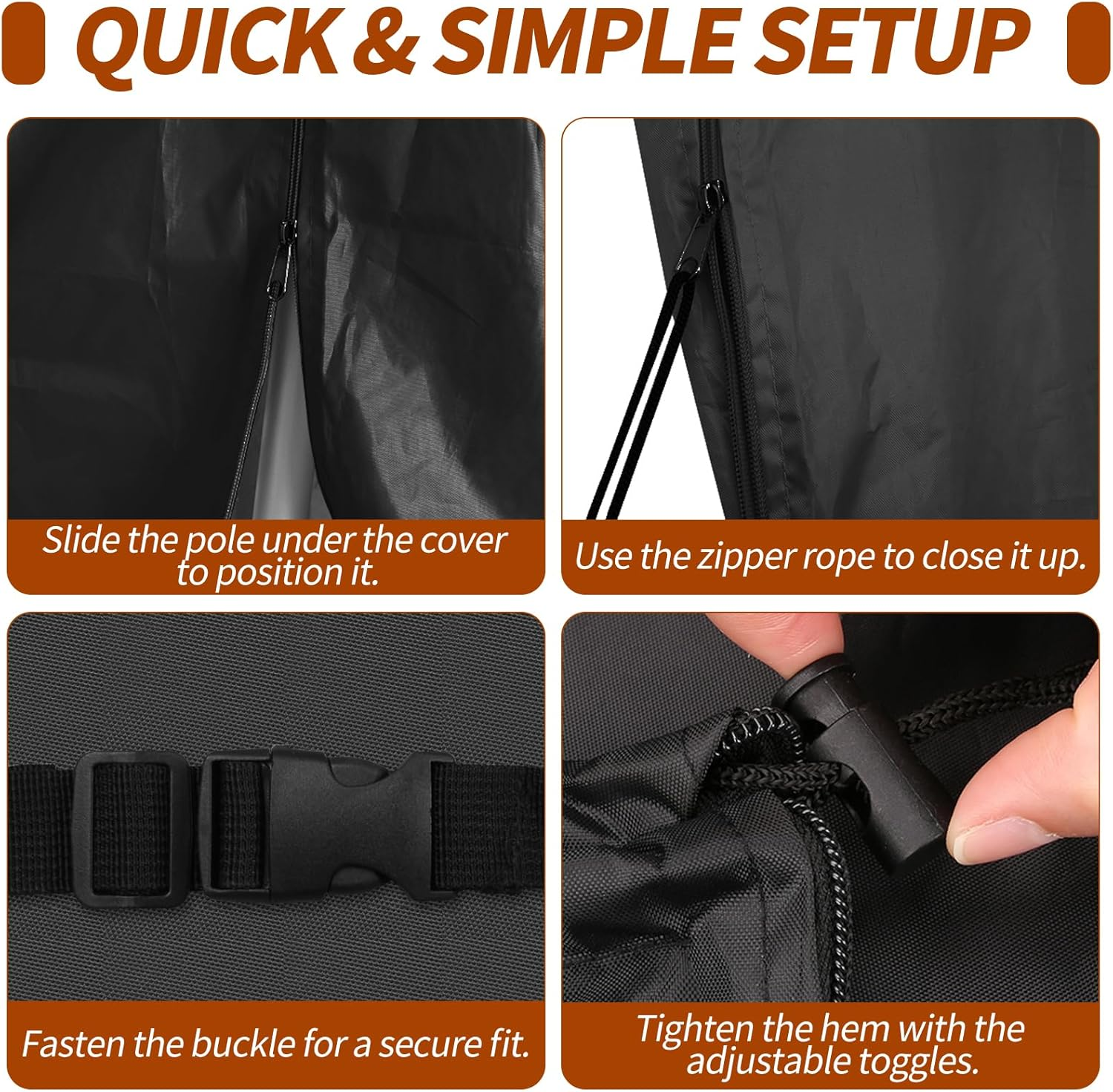 QUICK & SIMPLE SETUP

Slide the pole under the cover to position it.

Use the zipper rope to close it up.

Fasten the buckle for a secure fit.

Tighten the hem with the adjustable toggles.