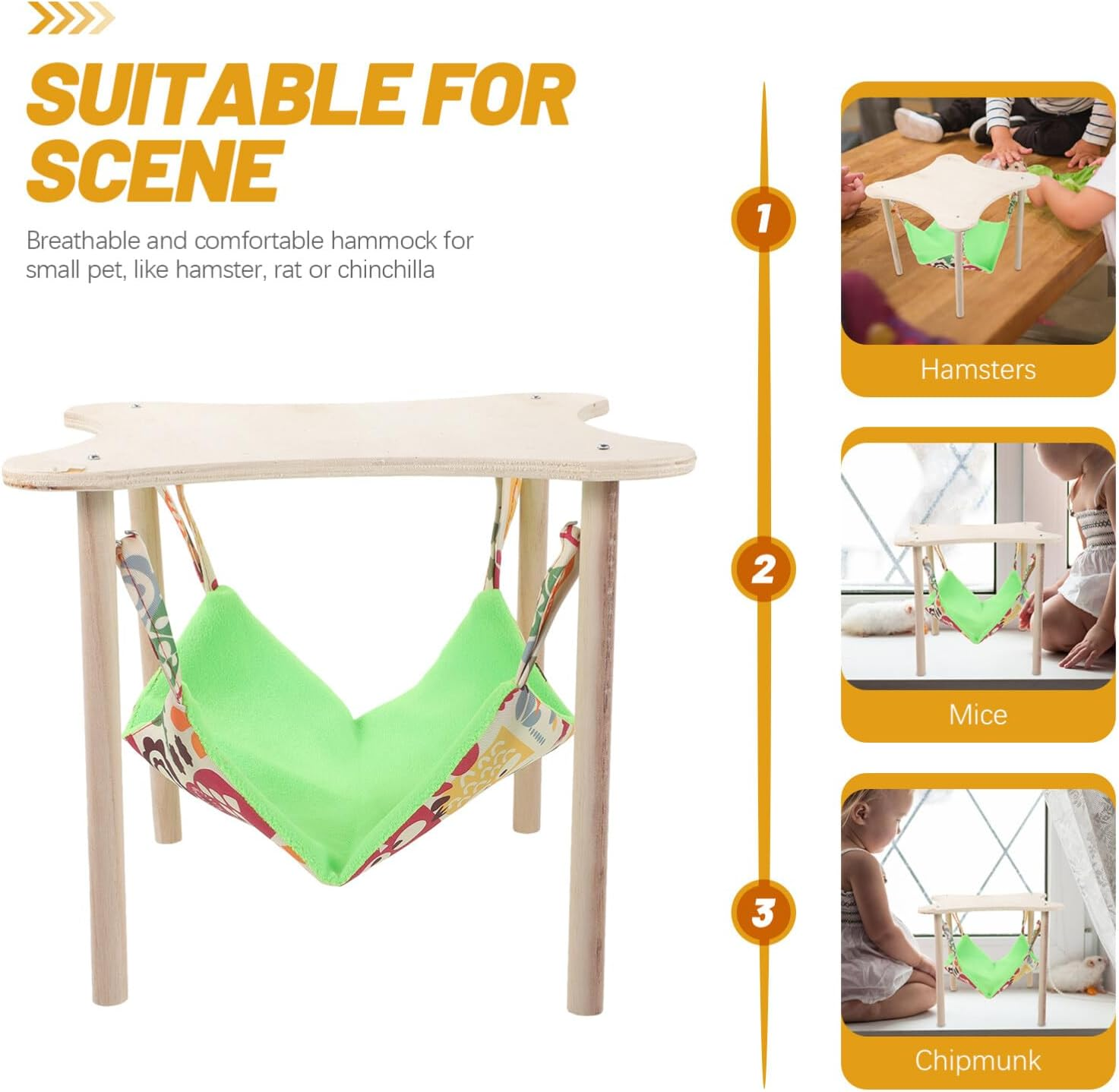 SUITABLE FOR SCENE

Breathable and comfortable hammock for small pet, like hamster, rat or chinchilla

1

Hamsters

2

Mice

3

Chipmunk