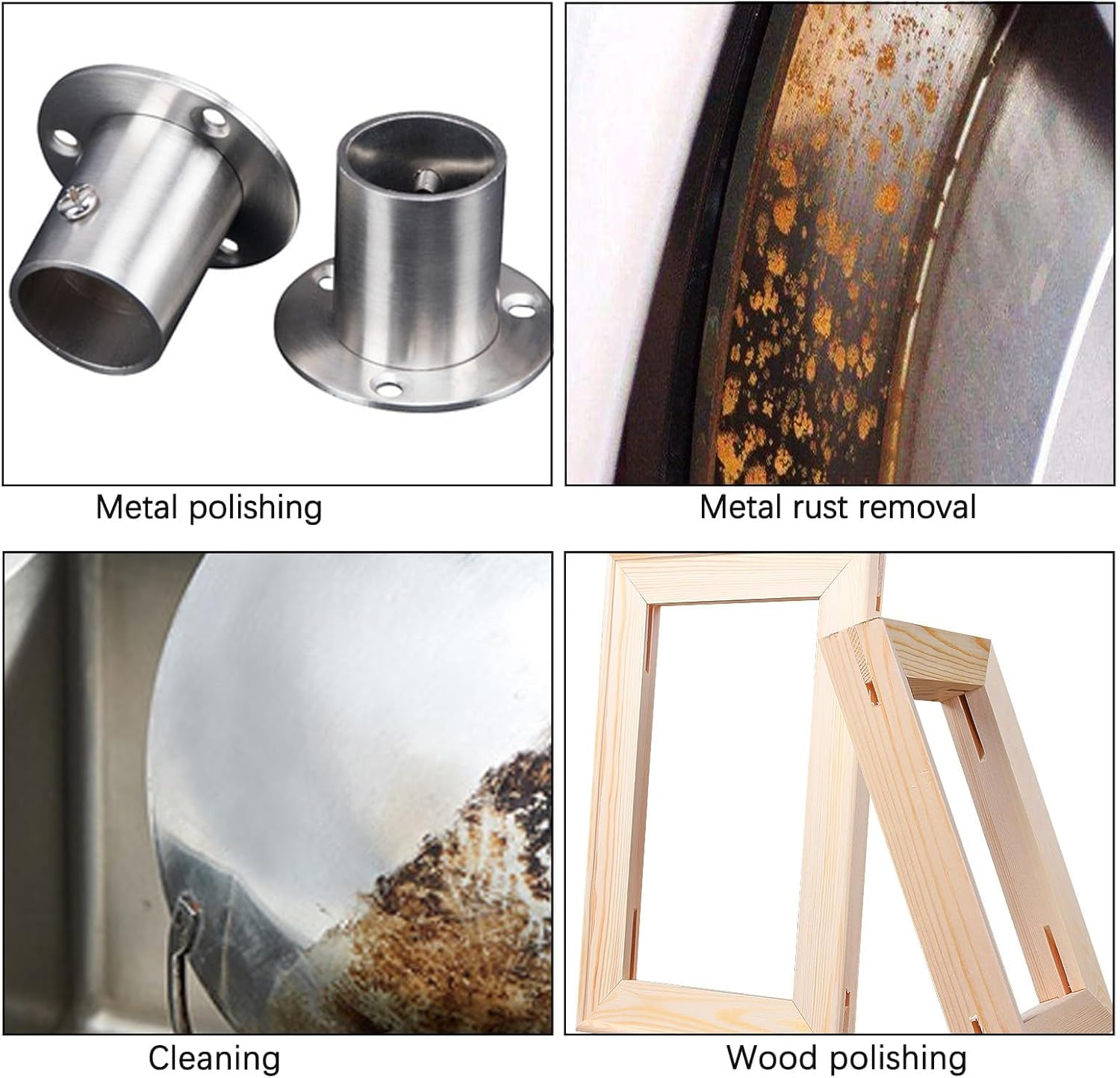 Metal polishing

Metal rust removal

Cleaning

Wood polishing