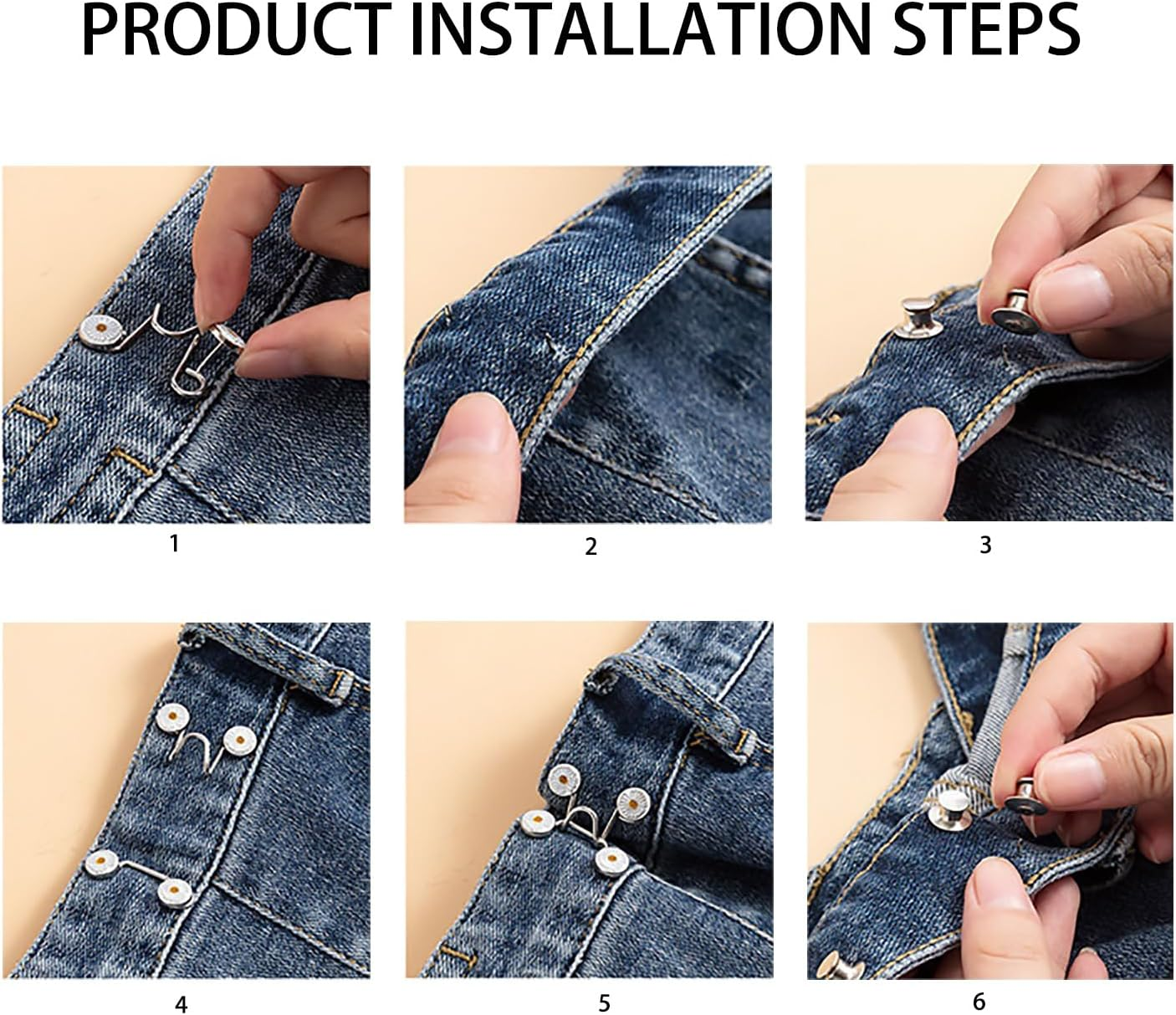 PRODUCT INSTALLATION STEPS

1

2

3

4

5

6