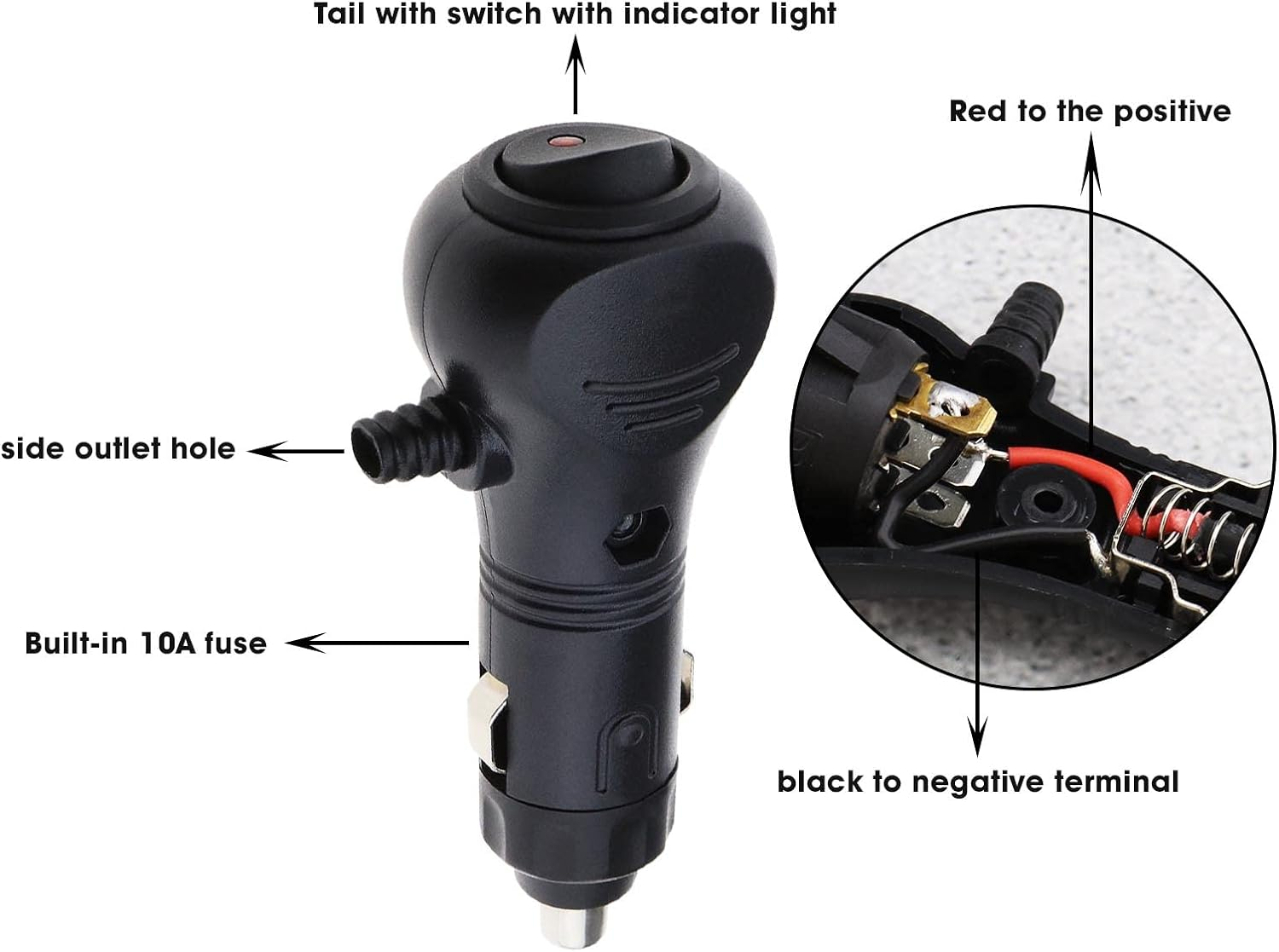 Tail with switch with indicator light

Red to the positive

side outlet hole

Built-in 10A fuse

black to negative terminal