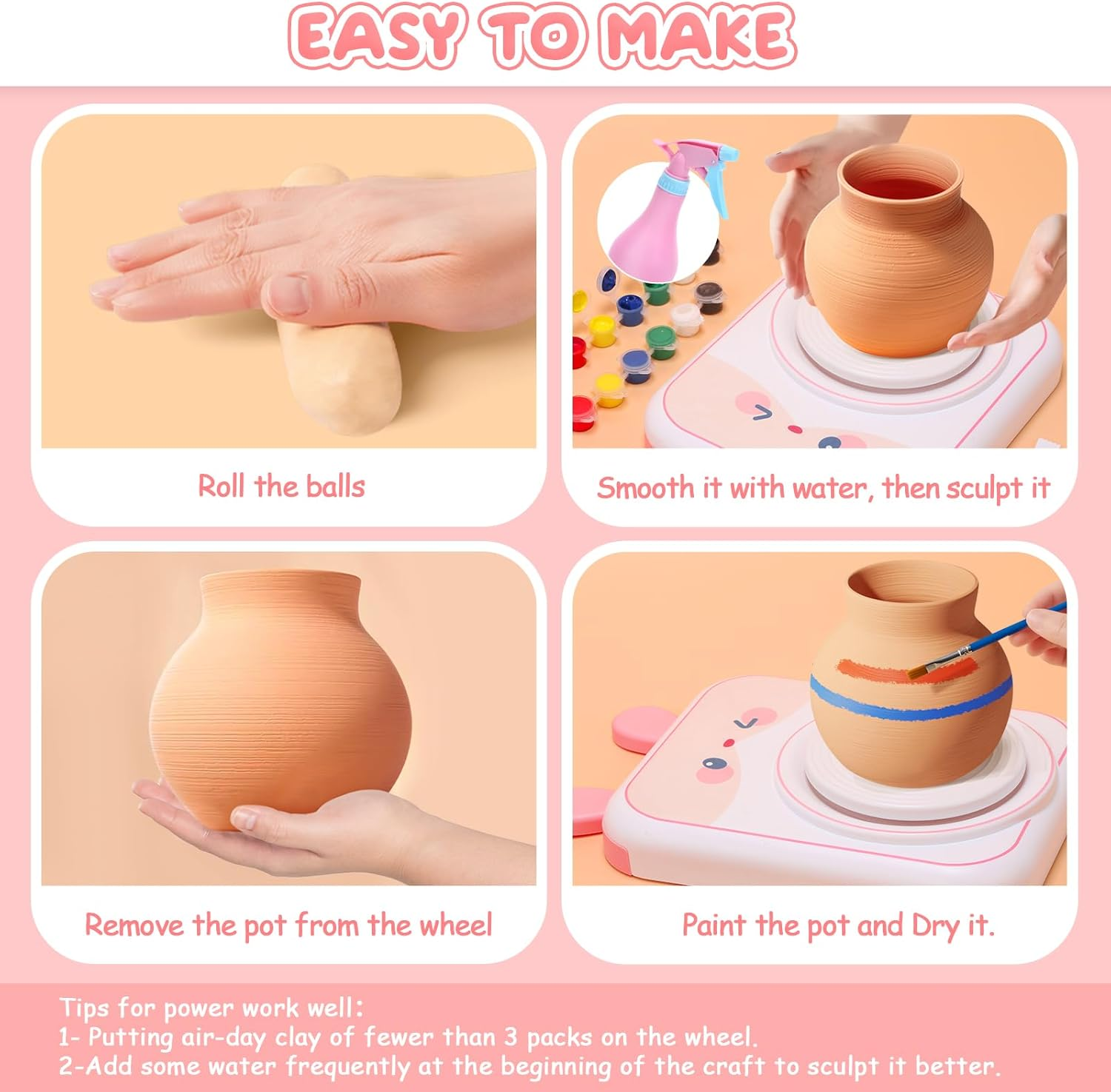 EASY TO MAKE

Roll the balls

Smooth it with water, then sculpt it

Remove the pot from the wheel

Paint the pot and Dry it.

Tips for power work well:
1- Putting air-day clay of fewer than 3 packs on the wheel.
2-Add some water frequently at the beginning of the craft to sculpt it better.