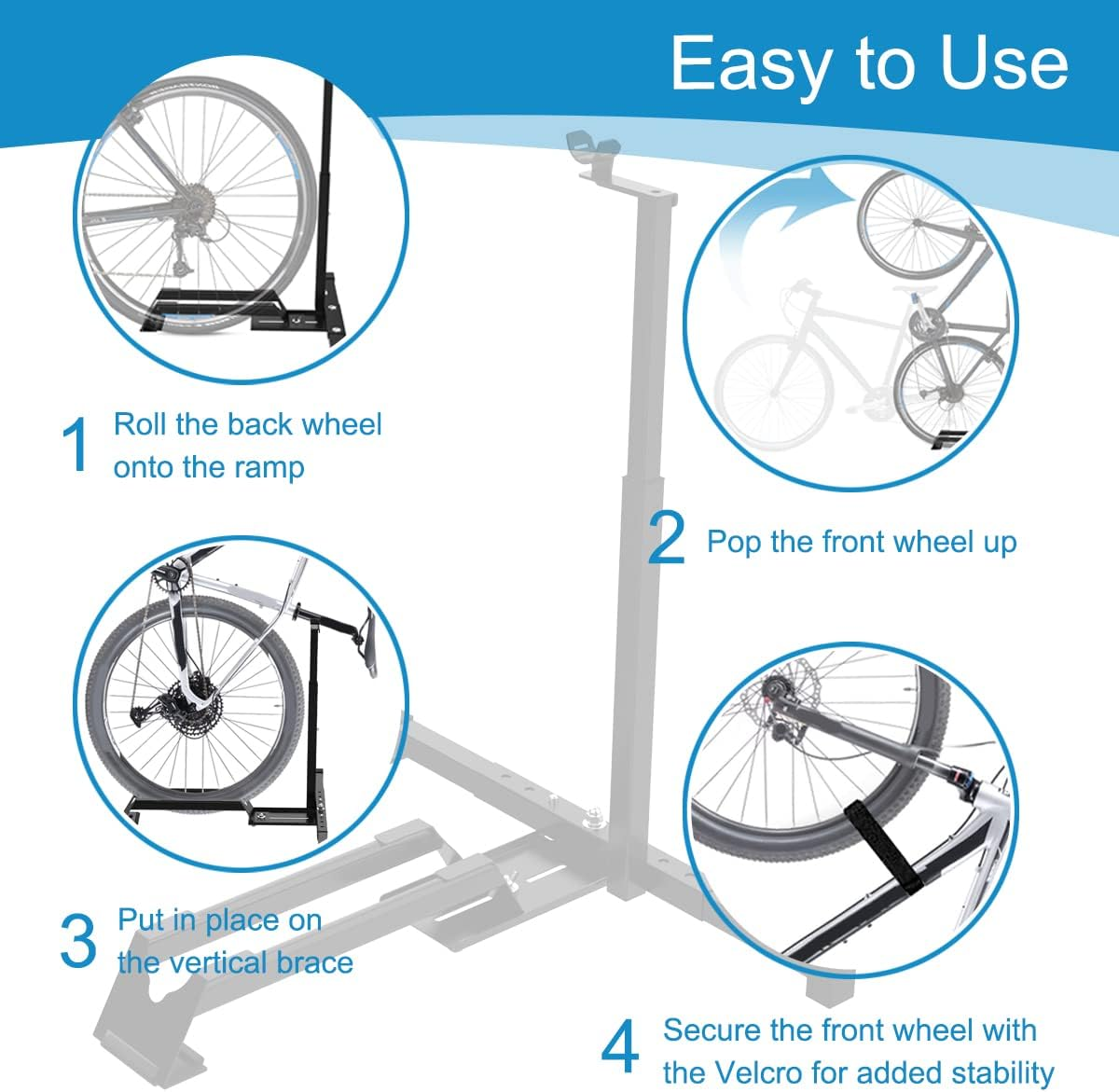 Easy to Use

1 Roll the back wheel onto the ramp

2 Pop the front wheel up

3 Put in place on the vertical brace

4 Secure the front wheel with the Velcro for added stability