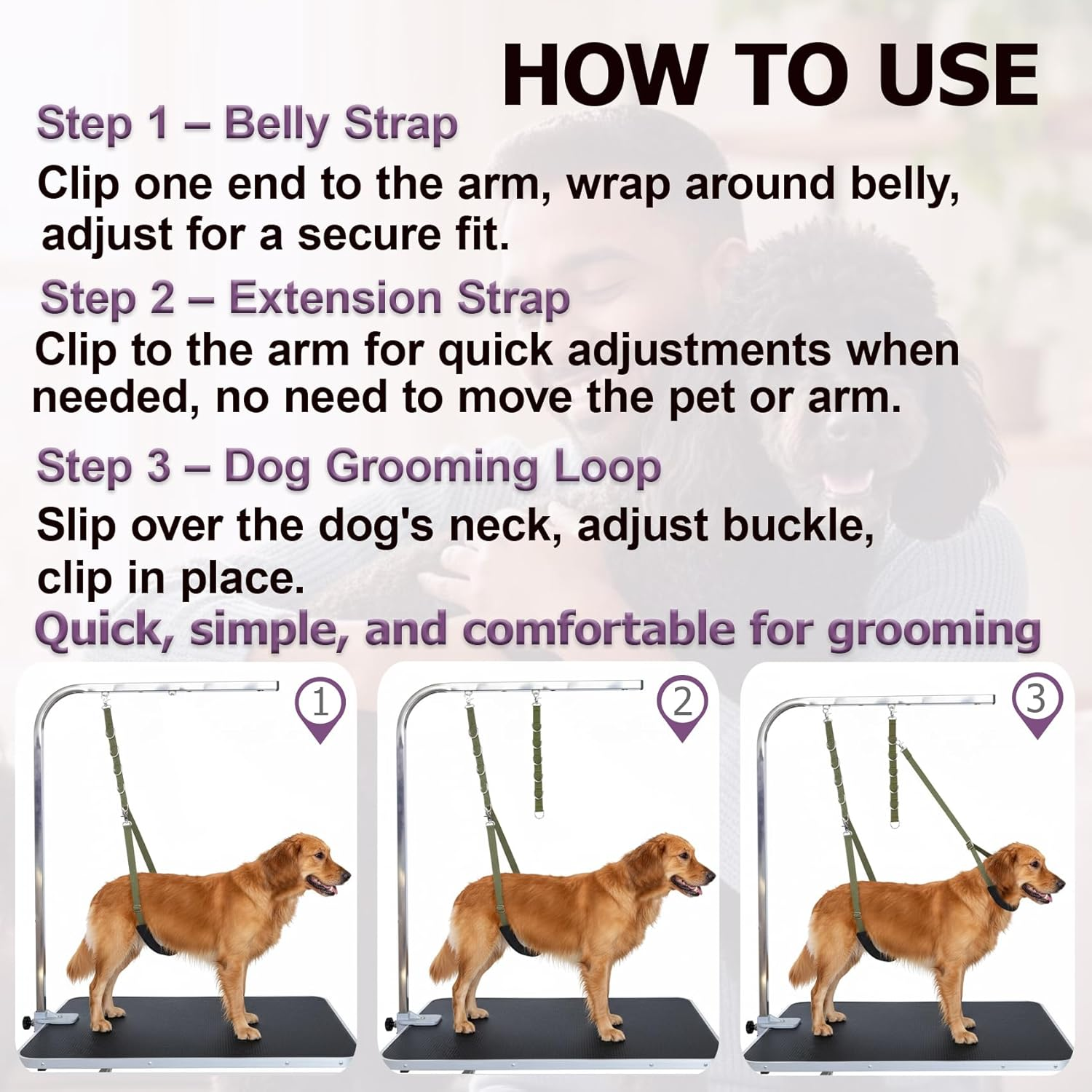 HOW TO USE

Step 1 – Belly Strap

Clip one end to the arm, wrap around belly, adjust for a secure fit.

Step 2 – Extension Strap

Clip to the arm for quick adjustments when needed, no need to move the pet or arm.

Step 3 – Dog Grooming Loop

Slip over the dog's neck, adjust buckle, clip in place.

Quick, simple, and comfortable for grooming

1

2

3