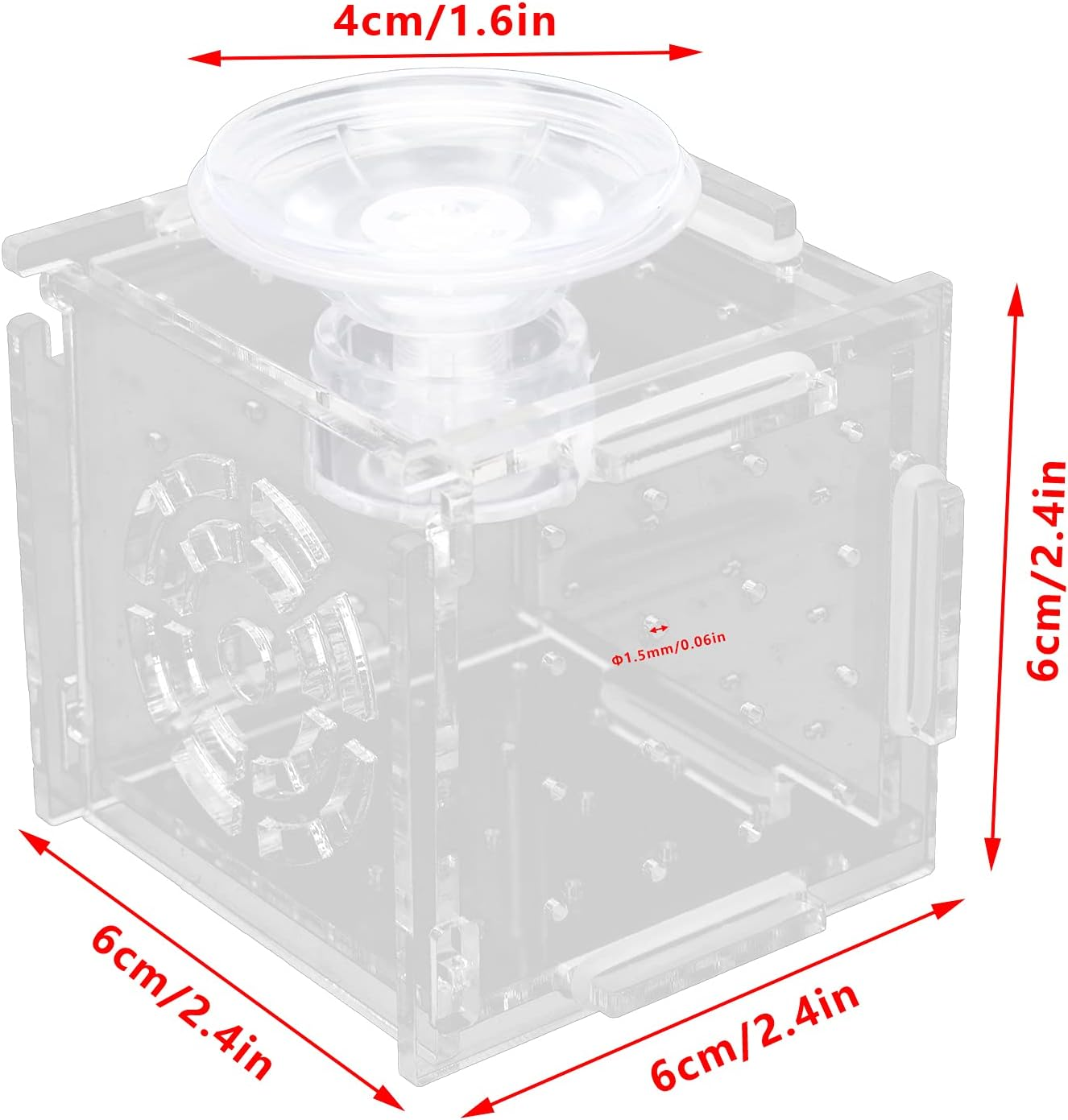 4cm/1.6in

6cm/2.4in

Φ1.5mm/0.06in

6cm/2.4in

6cm/2.4in