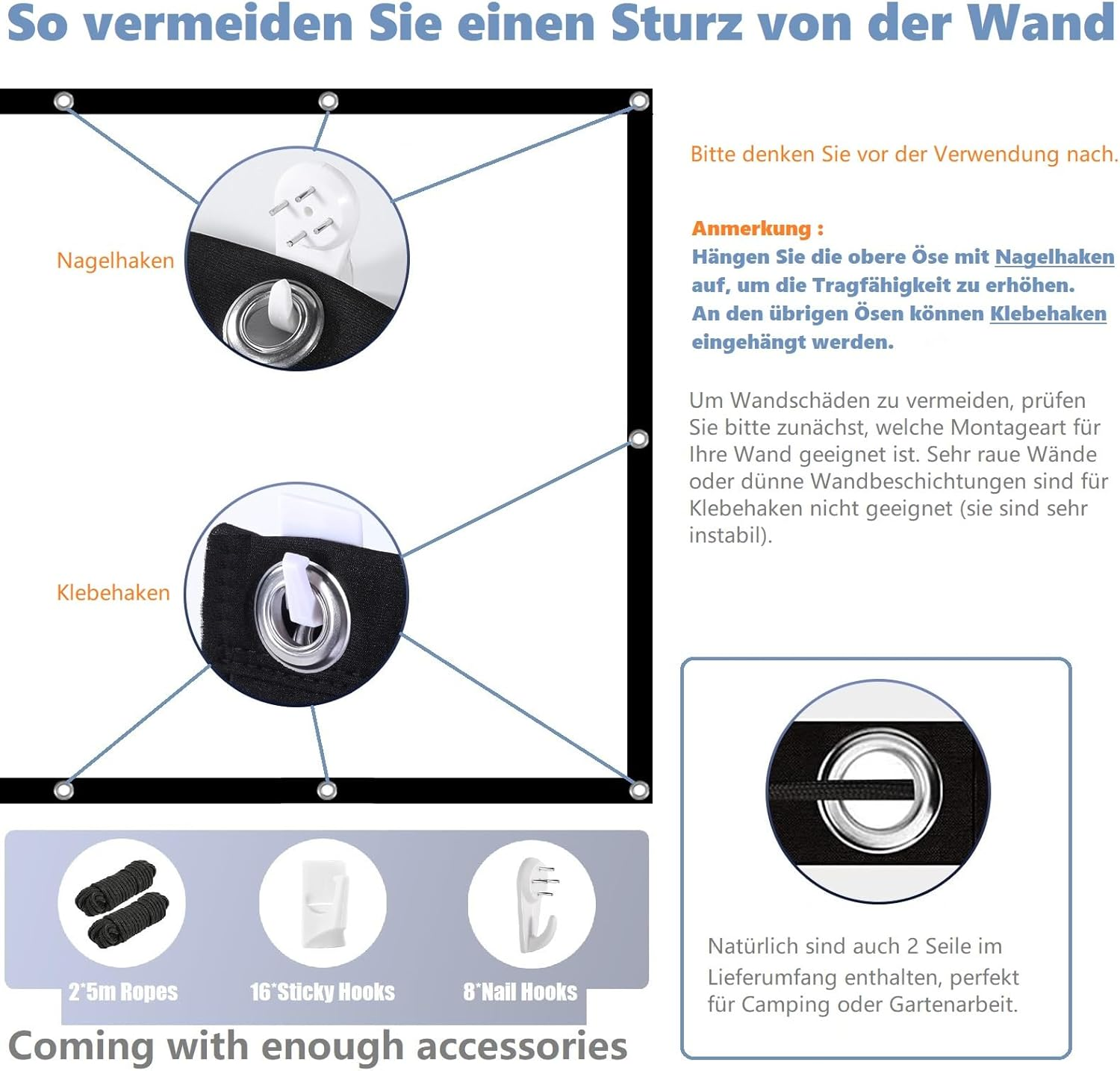 So vermeiden Sie einen Sturz von der Wand

Nagelhaken

Klebehaken

Bitte denken Sie vor der Verwendung nach.

Anmerkung :
Hängen Sie die obere Öse mit Nagelhaken auf, um die Tragfähigkeit zu erhöhen.
An den übrigen Ösen können Klebehaken eingehängt werden.

Um Wandschäden zu vermeiden, prüfen Sie bitte zunächst, welche Montageart für Ihre Wand geeignet ist. Sehr raue Wände oder dünne Wandbeschichtungen sind für Klebehaken nicht geeignet (sie sind sehr instabil).

2*5m Ropes

16*Sticky Hooks

8*Nail Hooks

Coming with enough accessories

Natürlich sind auch 2 Seile im Lieferumfang enthalten, perfekt für Camping oder Gartenarbeit.