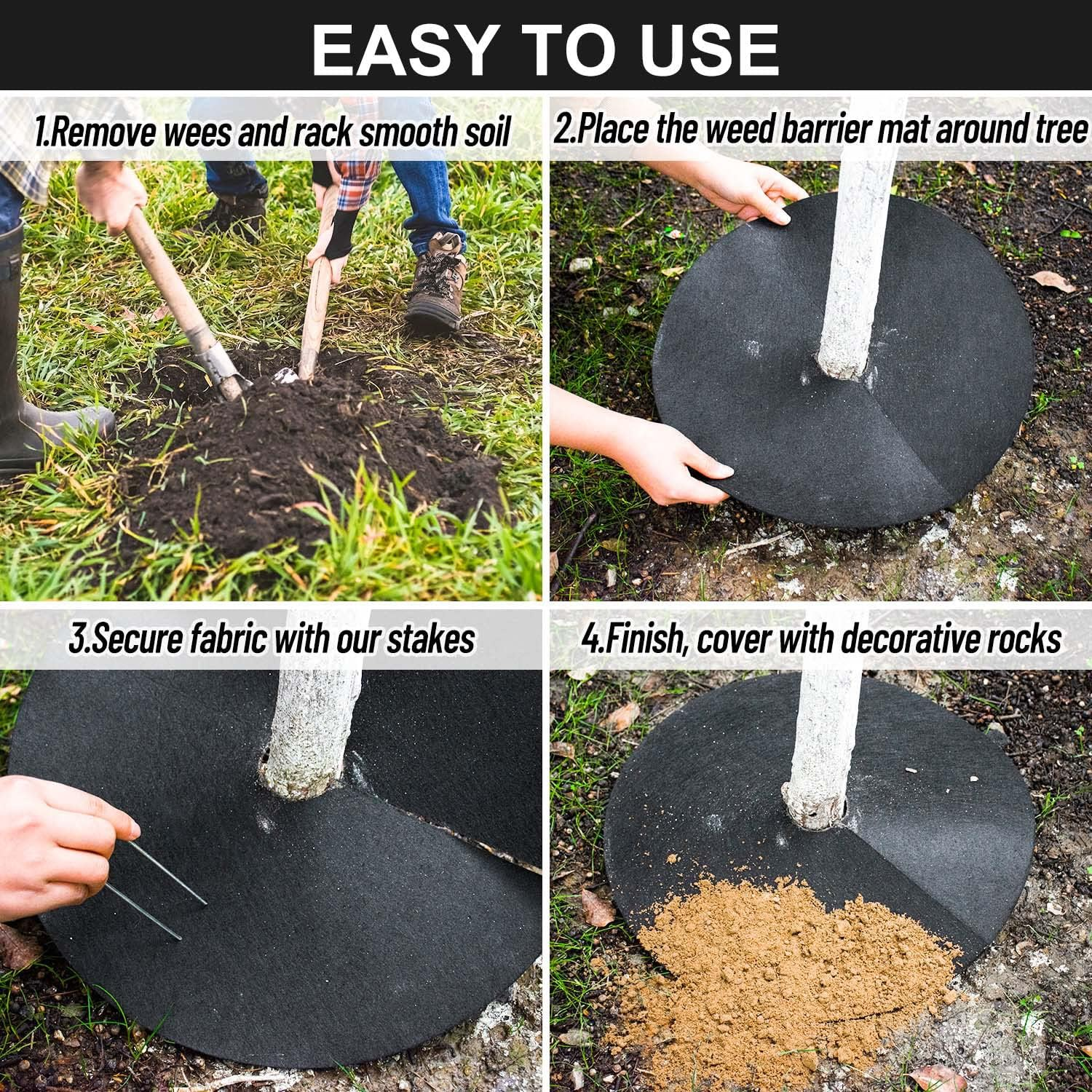 EASY TO USE

1.Remove wees and rack smooth soil

2.Place the weed barrier mat around tree

3.Secure fabric with our stakes

4.Finish, cover with decorative rocks