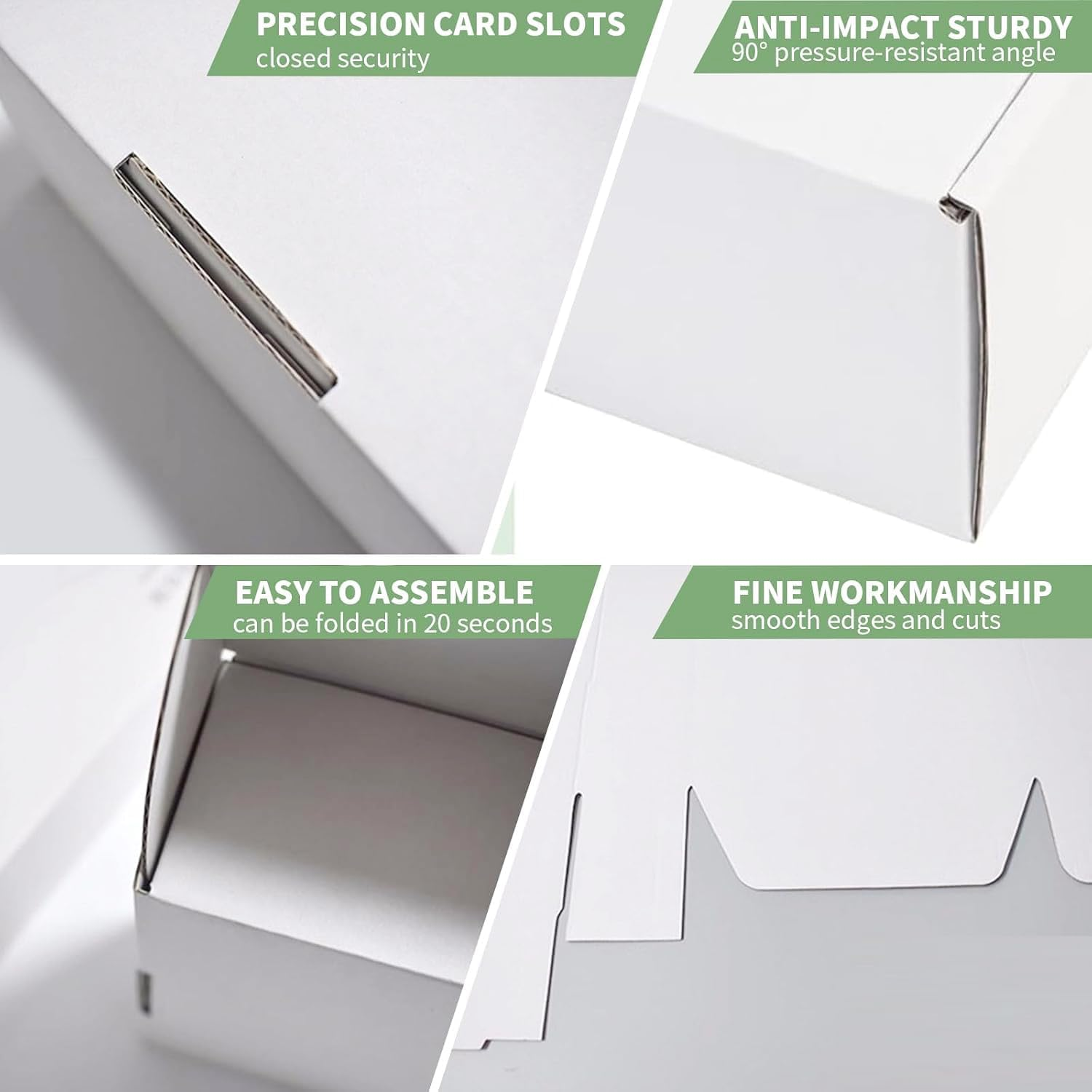 PRECISION CARD SLOTS
closed security

ANTI-IMPACT STURDY
90° pressure-resistant angle

EASY TO ASSEMBLE
can be folded in 20 seconds

FINE WORKMANSHIP
smooth edges and cuts