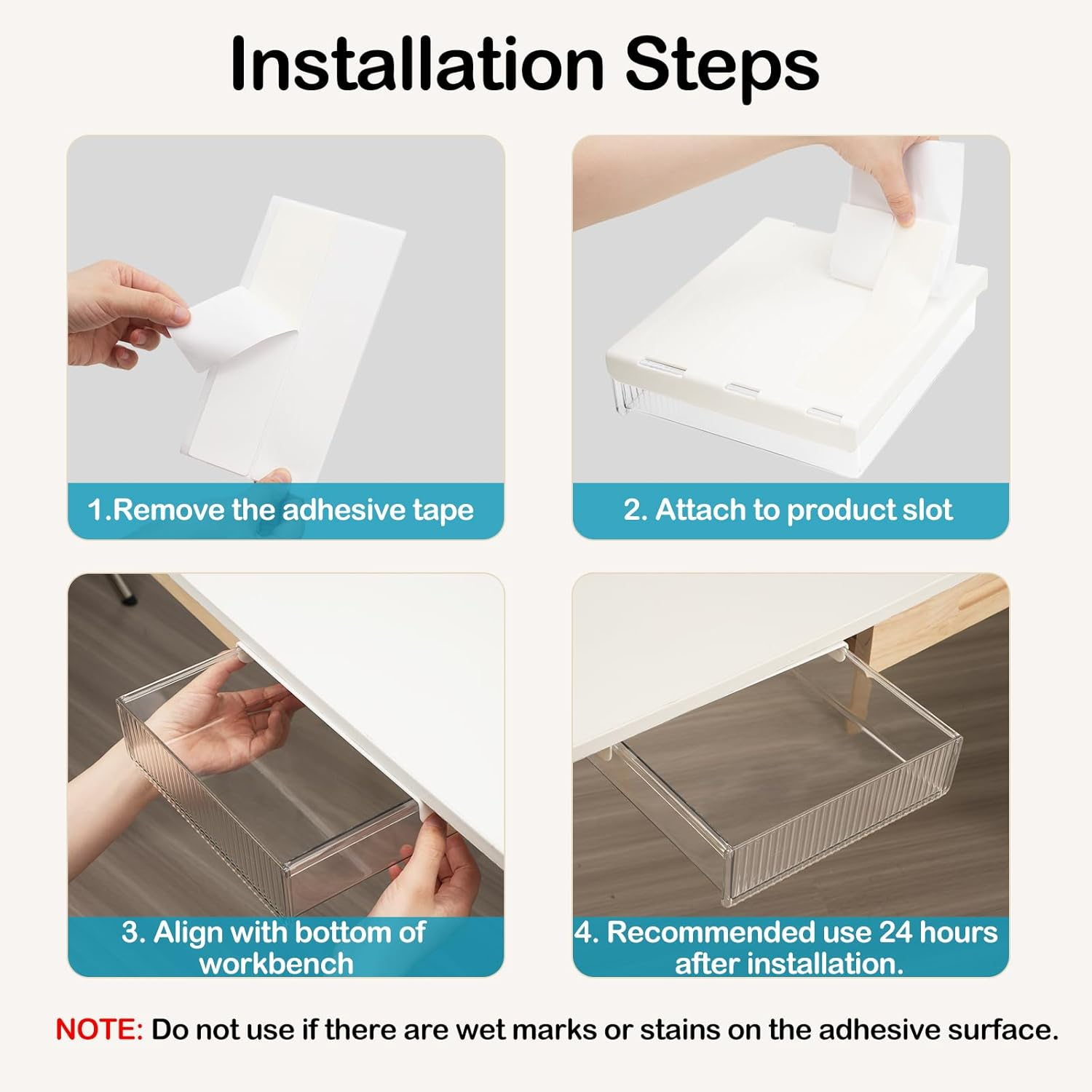 Installation Steps

1.Remove the adhesive tape

2. Attach to product slot

3. Align with bottom of workbench

4. Recommended use 24 hours after installation.

NOTE: Do not use if there are wet marks or stains on the adhesive surface.