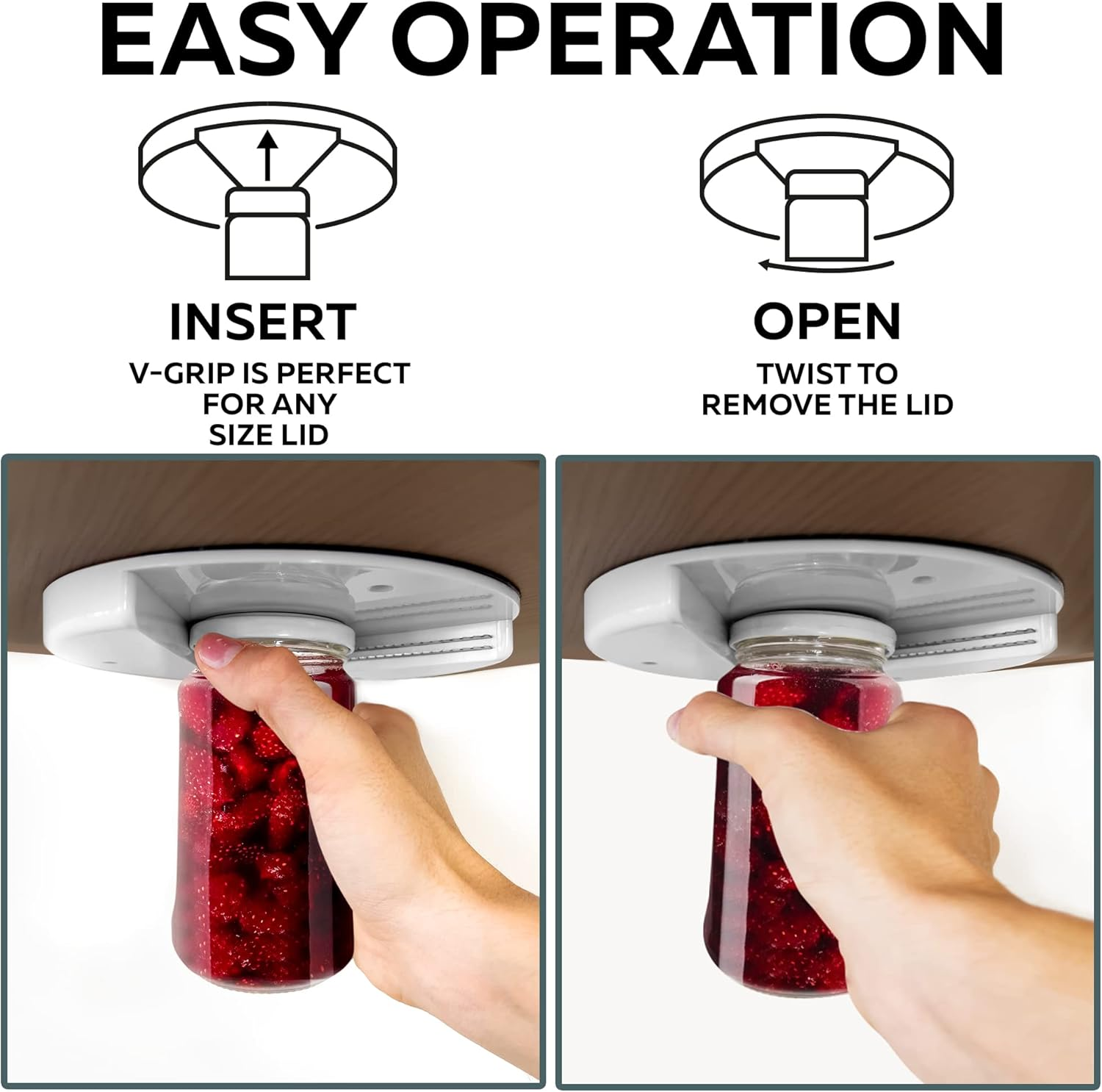 EASY OPERATION

INSERT
V-GRIP IS PERFECT FOR ANY SIZE LID

OPEN
TWIST TO REMOVE THE LID