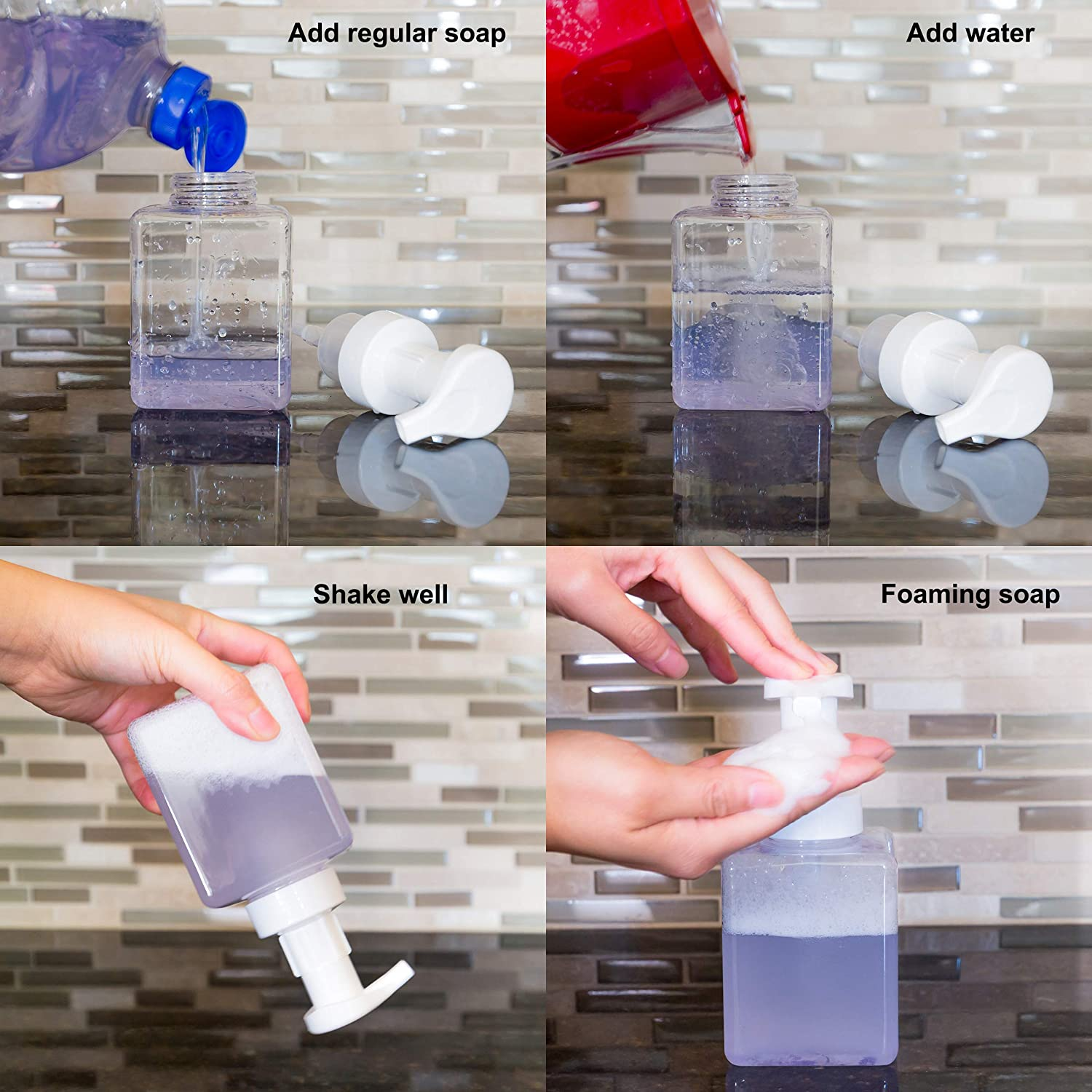 Add regular soap

Add water

Shake well

Foaming soap