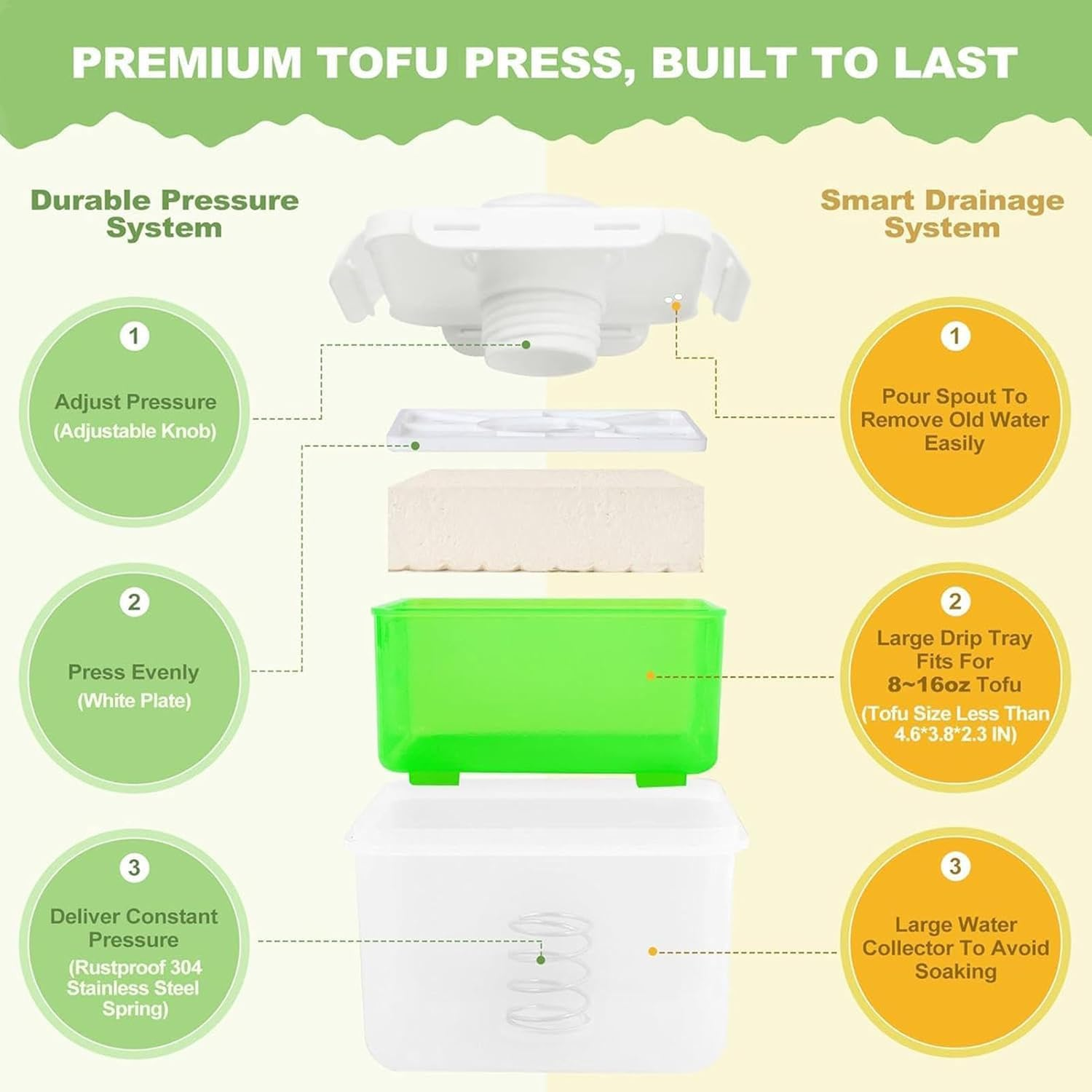 PREMIUM TOFU PRESS, BUILT TO LAST

Durable Pressure System

1
Adjust Pressure
(Adjustable Knob)

2
Press Evenly
(White Plate)

3
Deliver Constant Pressure
(Rustproof 304 Stainless Steel Spring)

Smart Drainage System

1
Pour Spout To Remove Old Water Easily

2
Large Drip Tray Fits For 8~16oz Tofu
(Tofu Size Less Than 4.6*3.8*2.3 IN)

3
Large Water Collector To Avoid Soaking