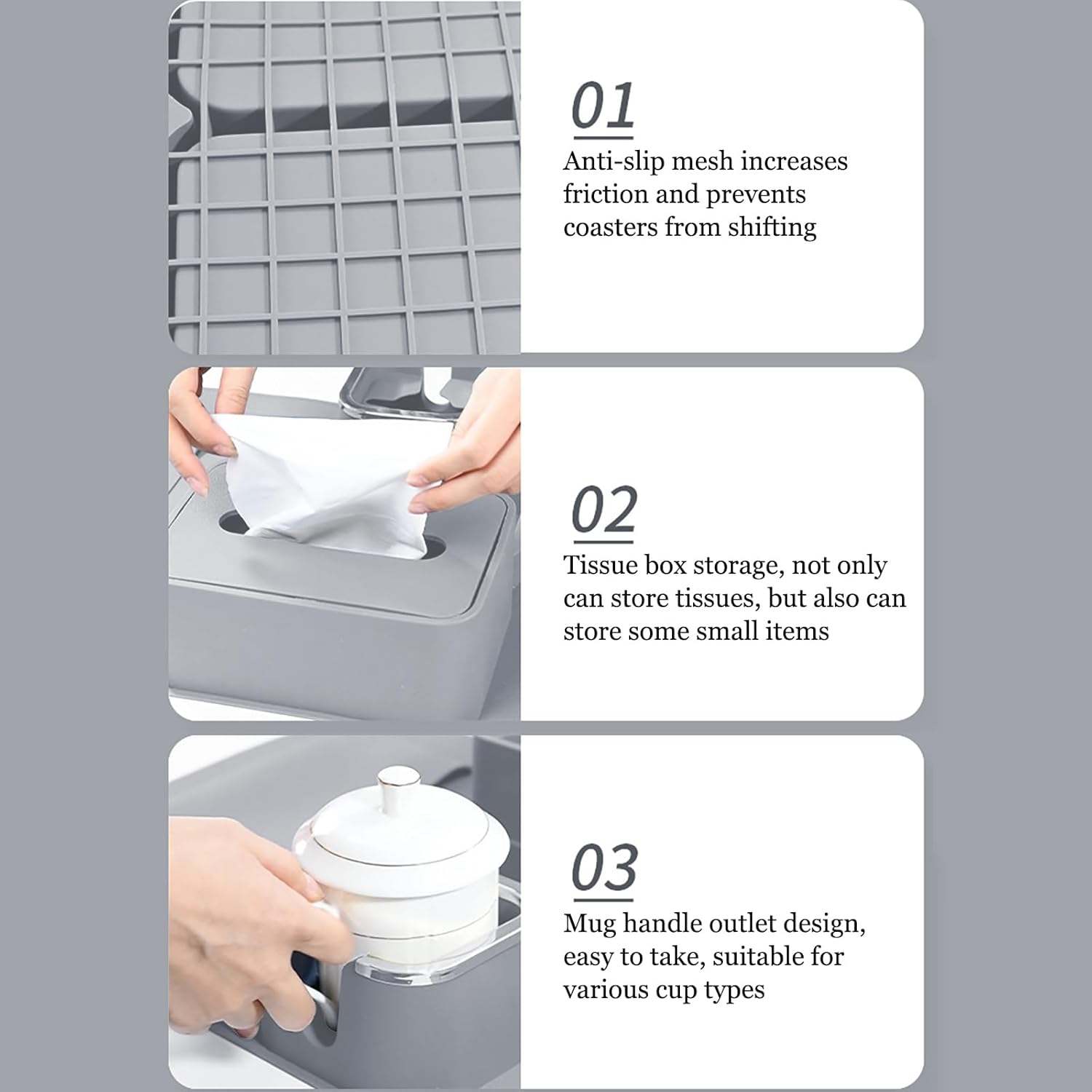 01
Anti-slip mesh increases friction and prevents coasters from shifting

02
Tissue box storage, not only can store tissues, but also can store some small items

03
Mug handle outlet design, easy to take, suitable for various cup types