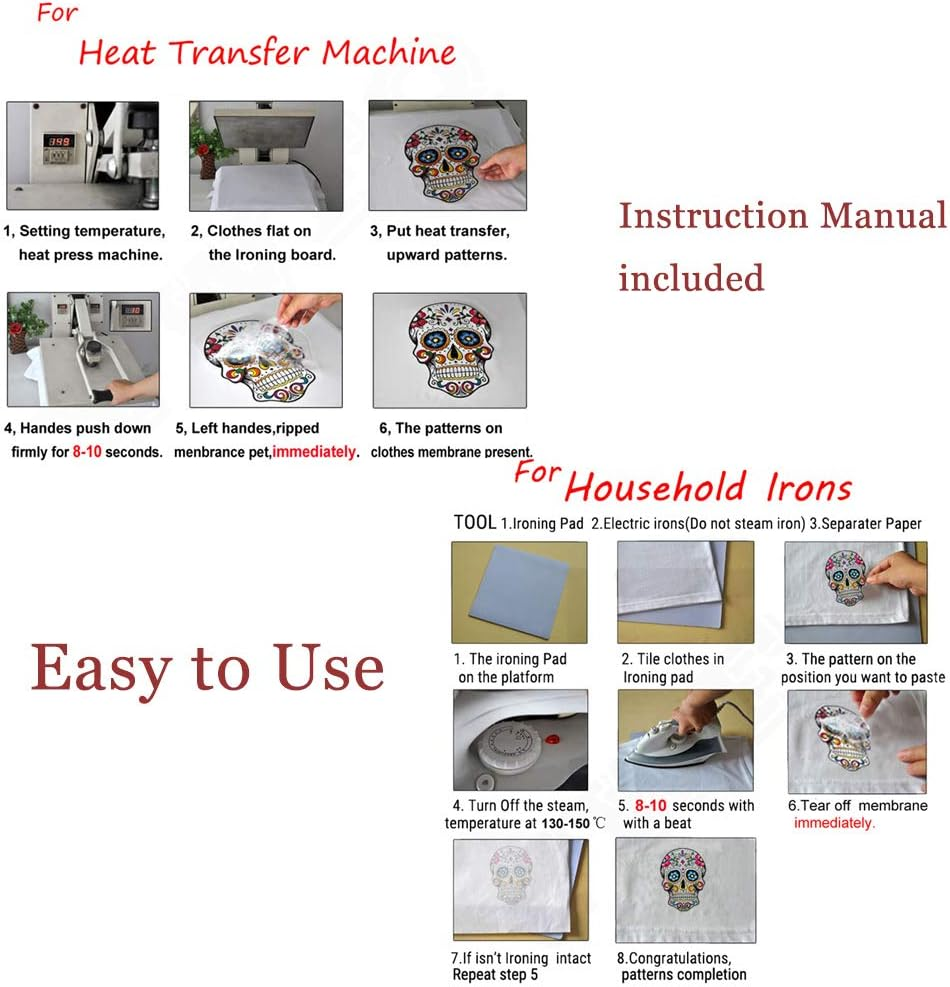 For
Heat Transfer Machine

1, Setting temperature, heat press machine.

2, Clothes flat on the Ironing board.

3, Put heat transfer, upward patterns.

Instruction Manual included

4, Handes push down firmly for 8-10 seconds.

5, Left handes,ripped menbrance pet,immediately.

6, The patterns on clothes membrane present.

For Household Irons

TOOL 1.Ironing Pad 2.Electric irons(Do not steam iron) 3.Separater Paper

Easy to Use

1. The ironing Pad on the platform

2. Tile clothes in Ironing pad

3. The pattern on the position you want to paste

4. Turn Off the steam, temperature at 130-150 ℃

5. 8-10 seconds with with a beat

6.Tear off membrane immediately.

7.If isn't Ironing intact Repeat step 5

8.Congratulations, patterns completion