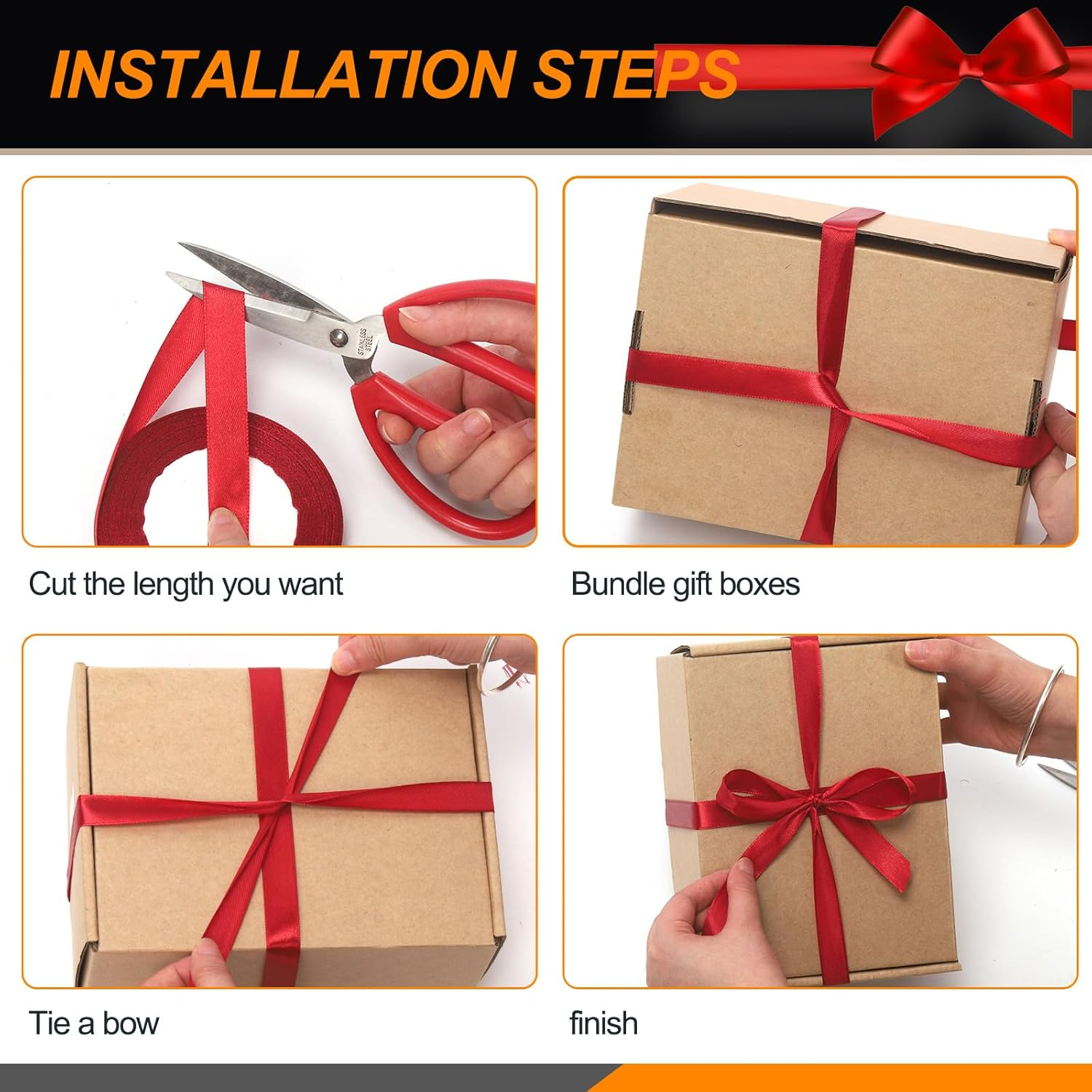 INSTALLATION STEPS

STAINLESS STEEL

Cut the length you want

Bundle gift boxes

Tie a bow

finish