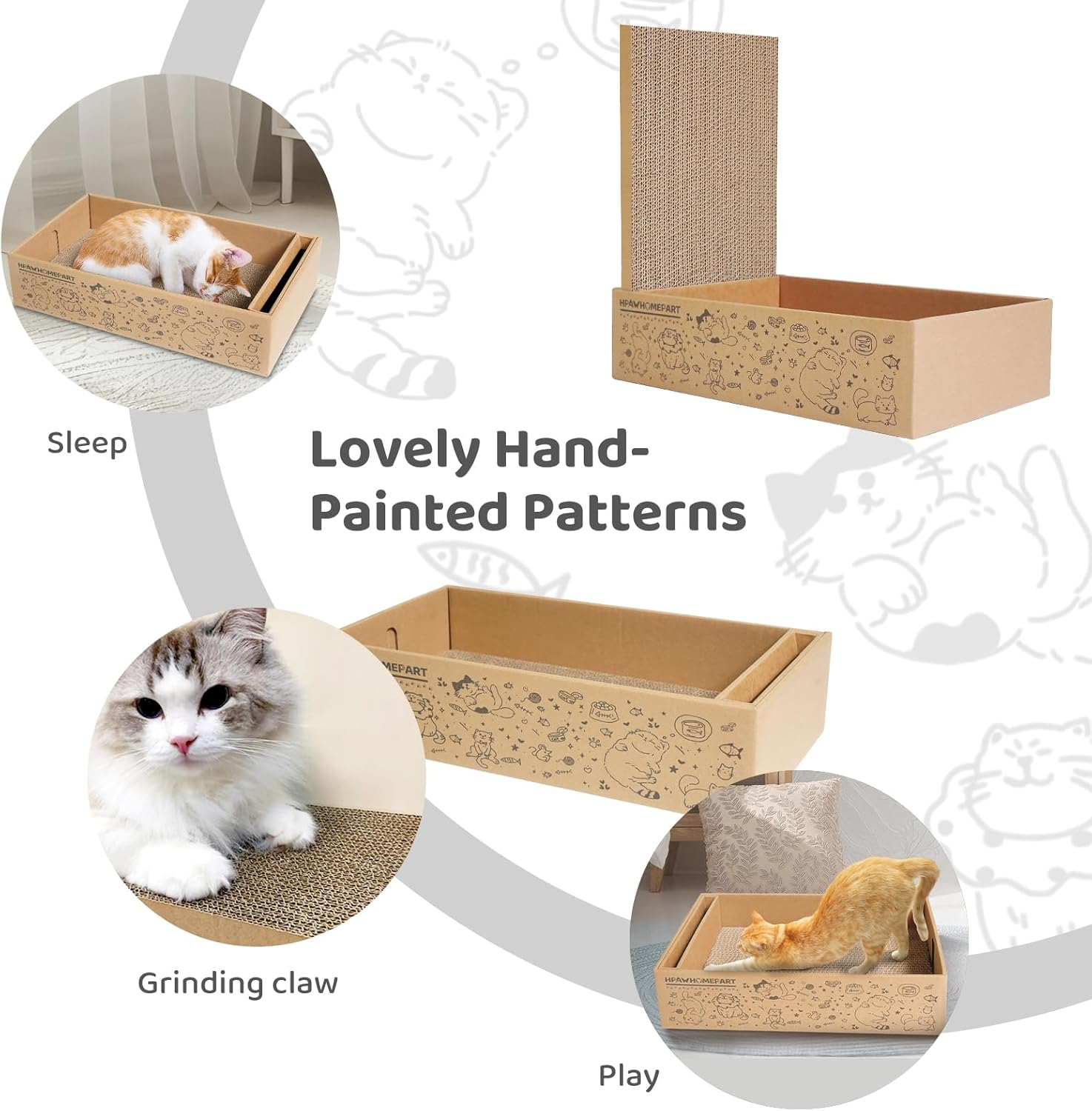 HPAWHOMEPART

Sleep

HPAWHOMEPART

Lovely Hand-Painted Patterns

MEPART

Grinding claw

HPAWHOMEPART

Play