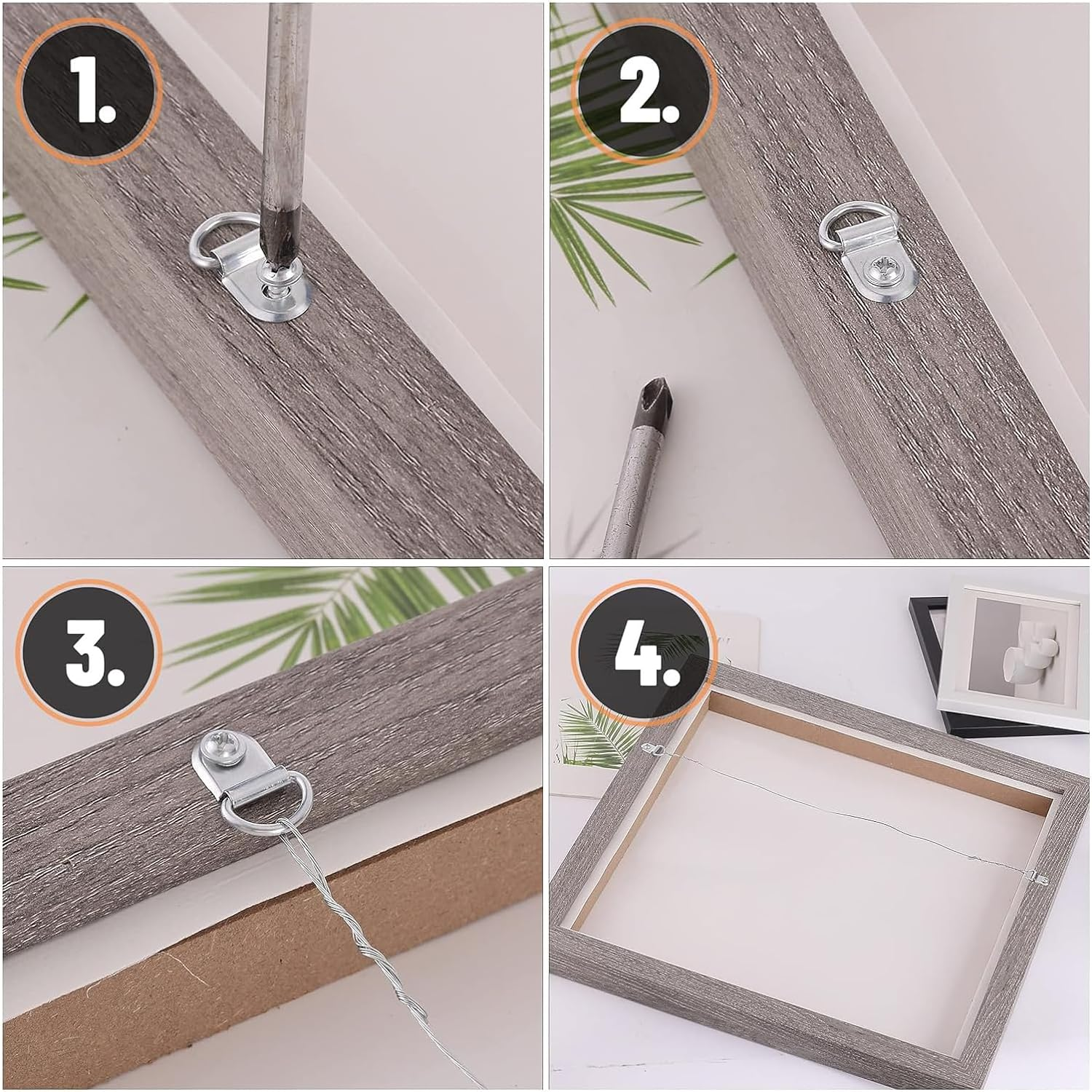 1.

2.

3.

4.