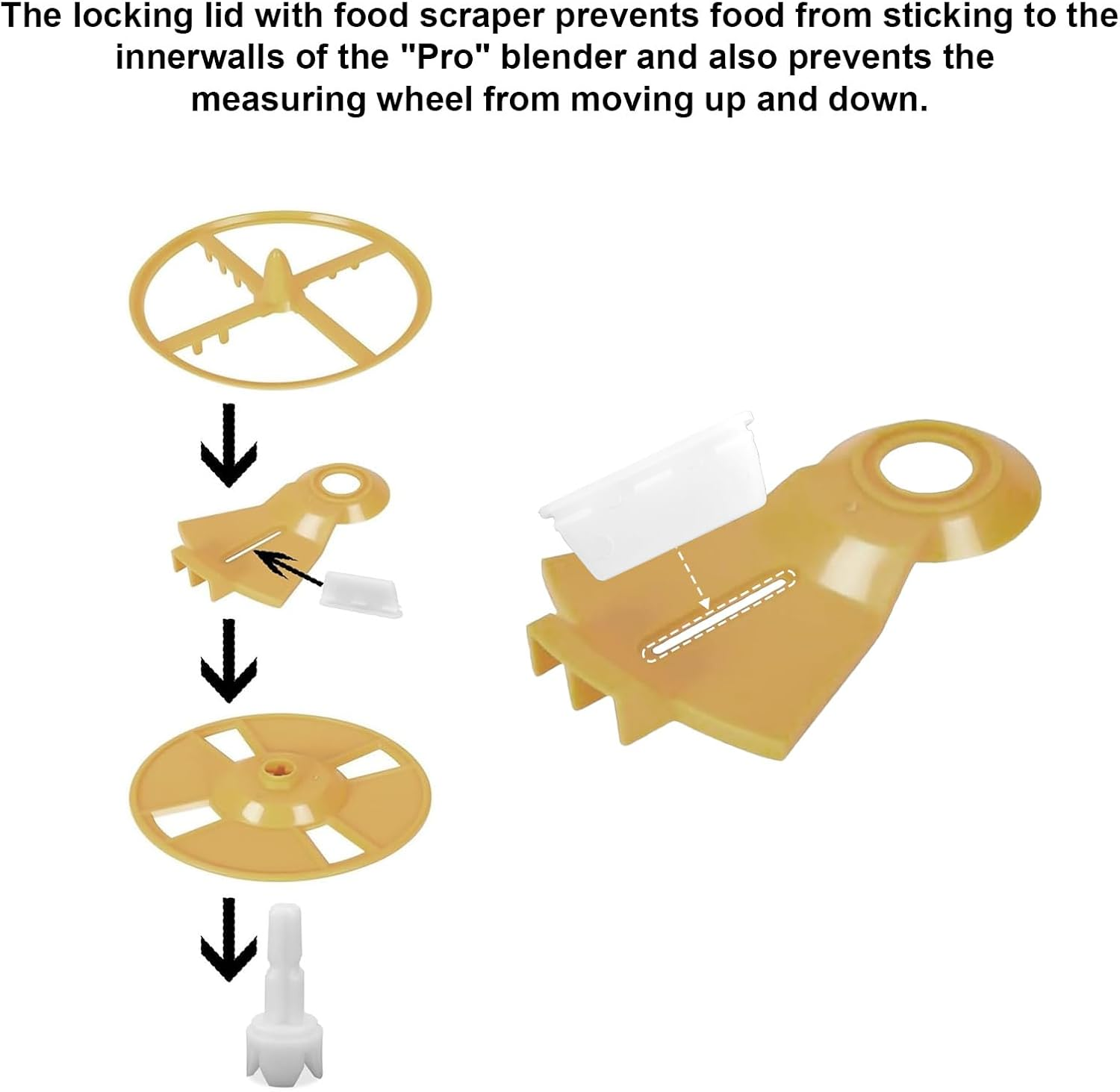 The locking lid with food scraper prevents food from sticking to the innerwalls of the "Pro" blender and also prevents the measuring wheel from moving up and down.