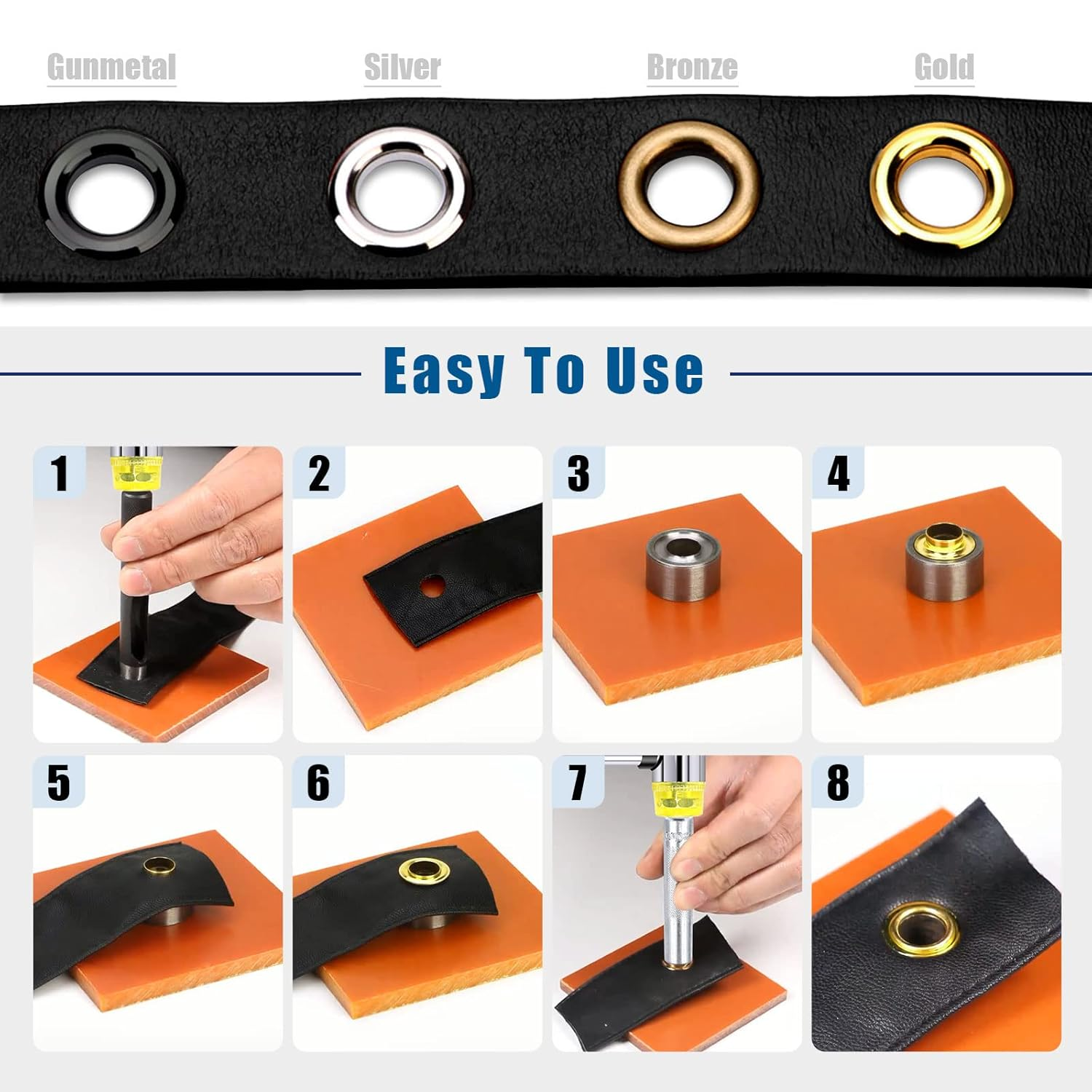 Gunmetal
Silver
Bronze
Gold

Easy To Use

1
2
3
4
5
6
7
8