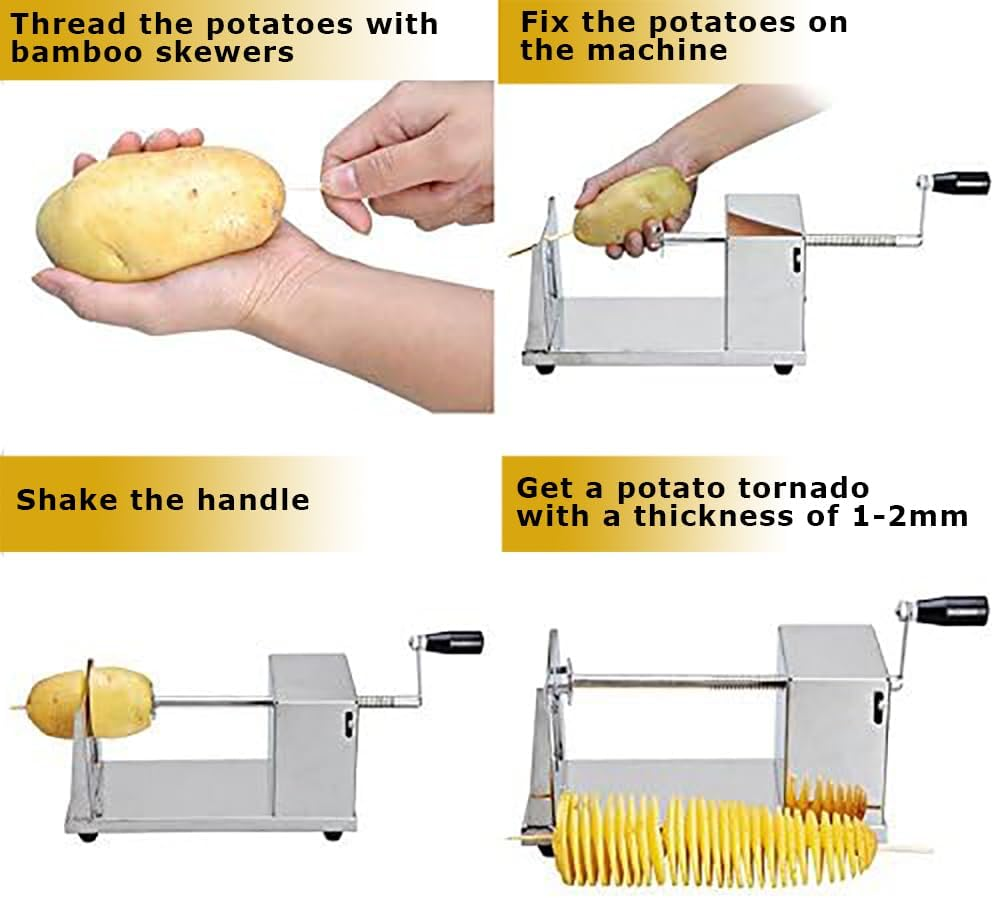 Thread the potatoes with bamboo skewers

Fix the potatoes on the machine

Shake the handle

Get a potato tornado with a thickness of 1-2mm