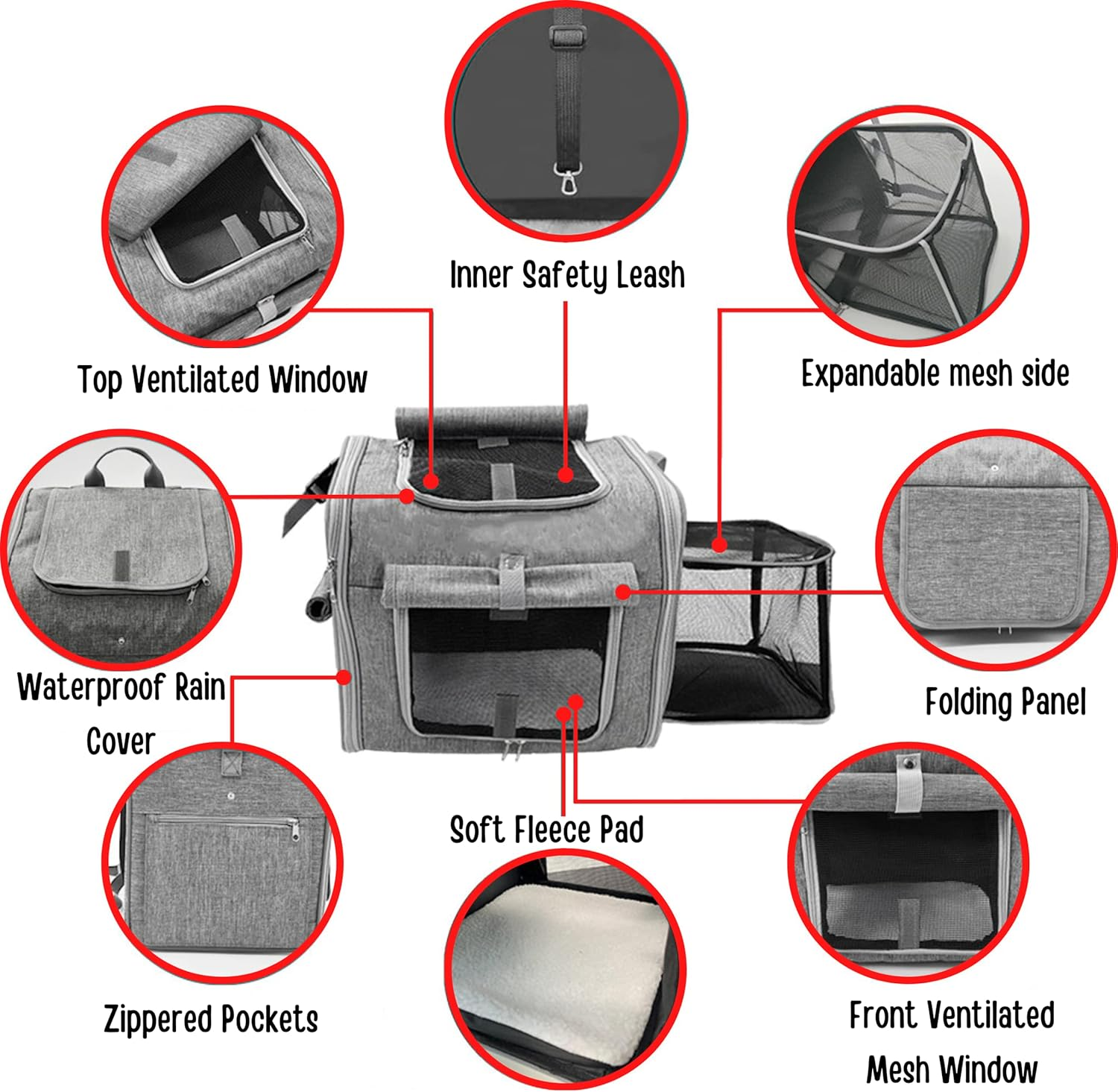 Inner Safety Leash

Top Ventilated Window

Expandable mesh side

Waterproof Rain Cover

Folding Panel

Soft Fleece Pad

Zippered Pockets

Front Ventilated Mesh Window