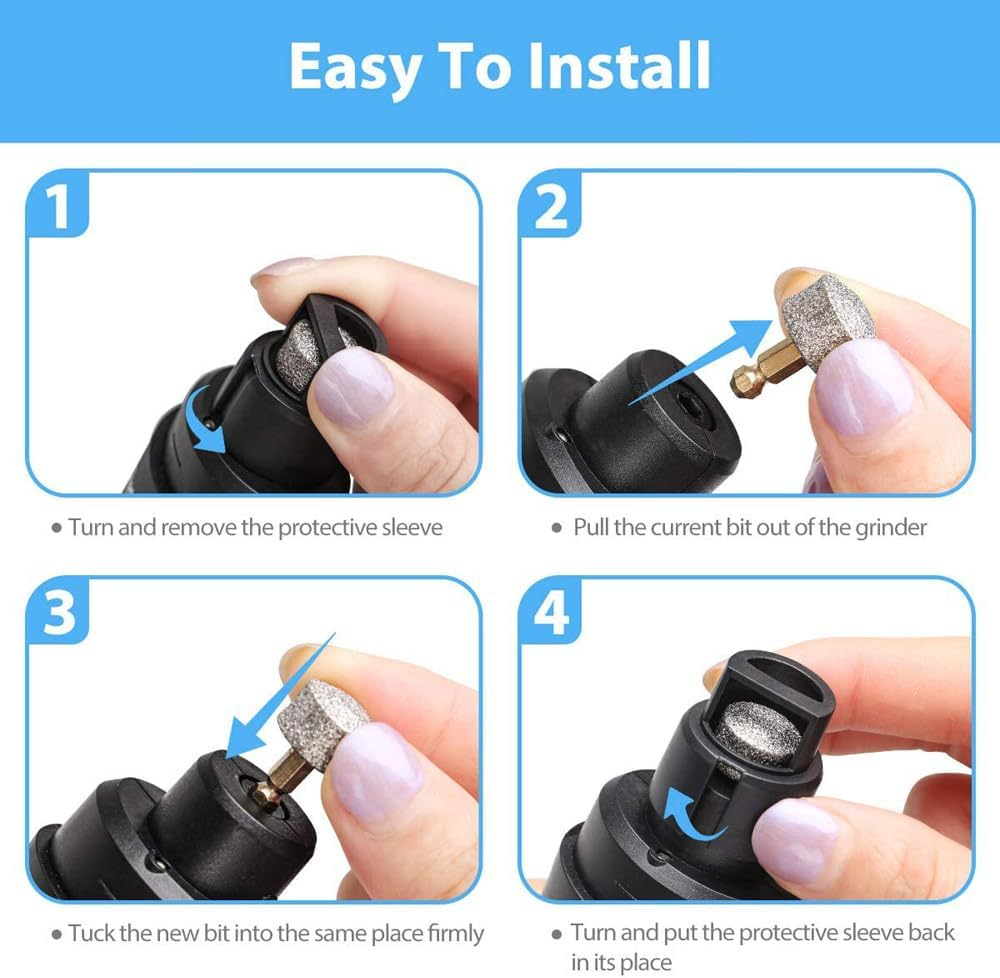 Easy To Install

1

• Turn and remove the protective sleeve

2

• Pull the current bit out of the grinder

3

• Tuck the new bit into the same place firmly

4

• Turn and put the protective sleeve back in its place