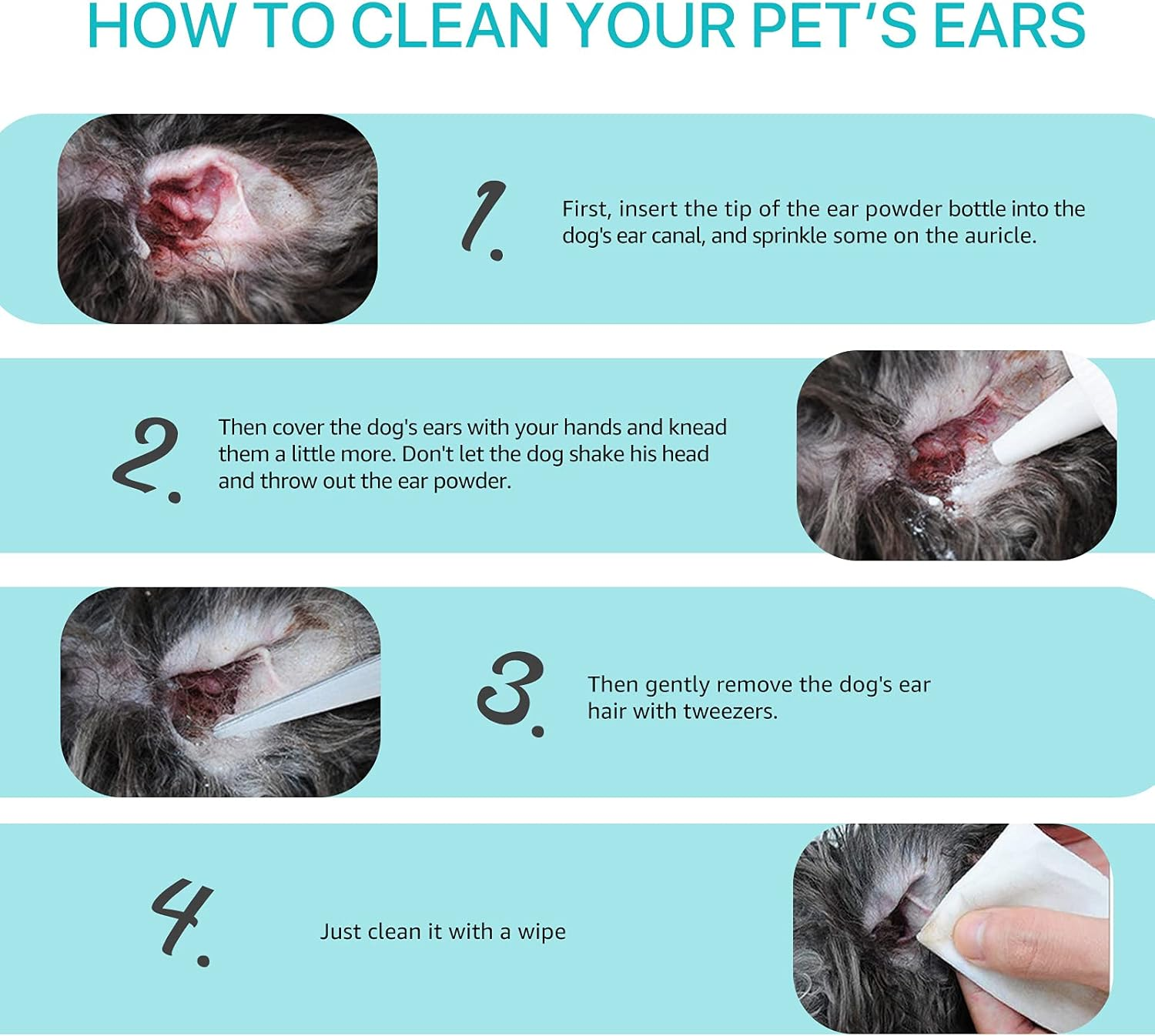 HOW TO CLEAN YOUR PET'S EARS

1.

First, insert the tip of the ear powder bottle into the dog's ear canal, and sprinkle some on the auricle.

2.

Then cover the dog's ears with your hands and knead them a little more. Don't let the dog shake his head and throw out the ear powder.

3.

Then gently remove the dog's ear hair with tweezers.

4.

Just clean it with a wipe