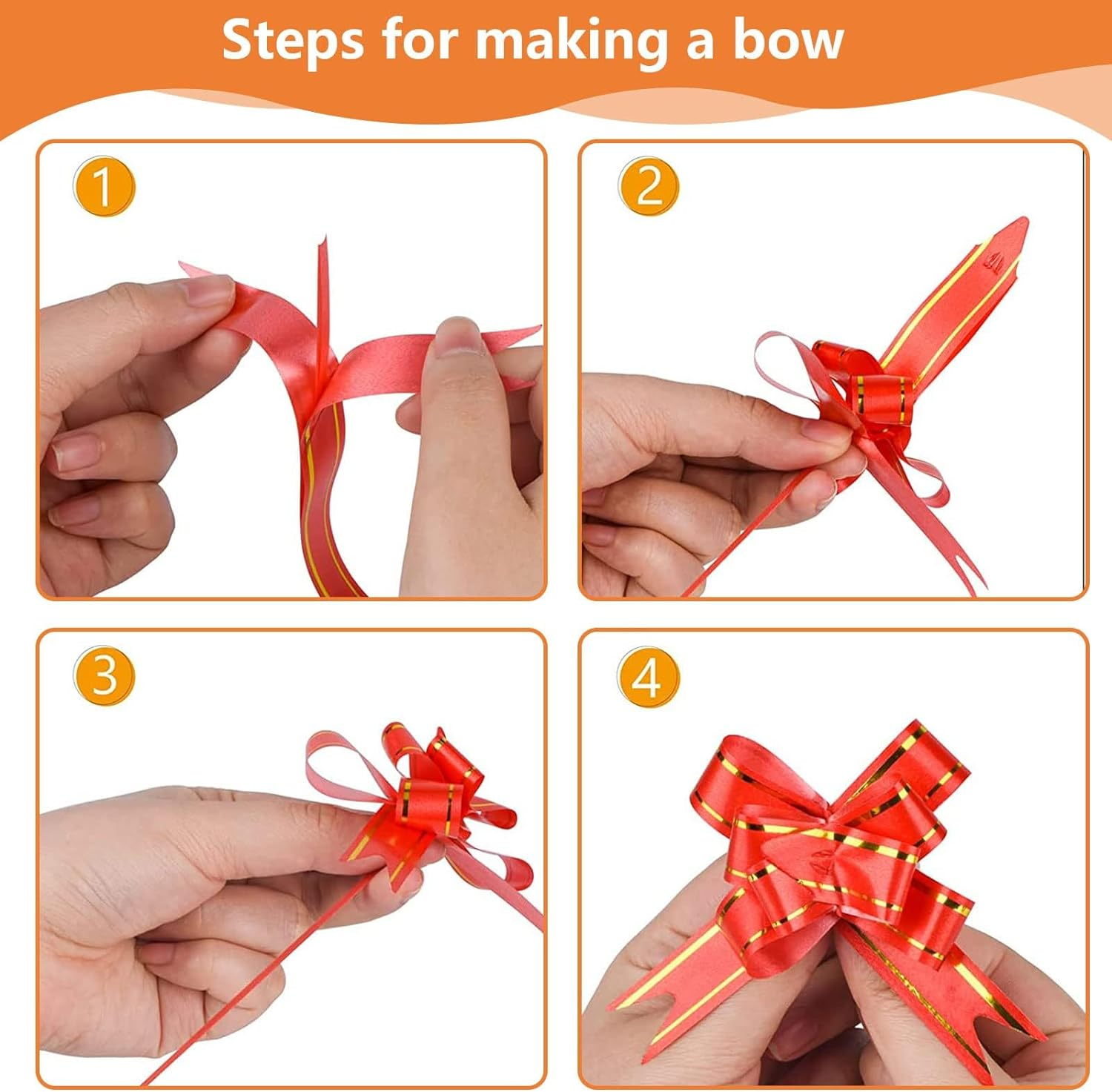 Steps for making a bow

1

2

3

4