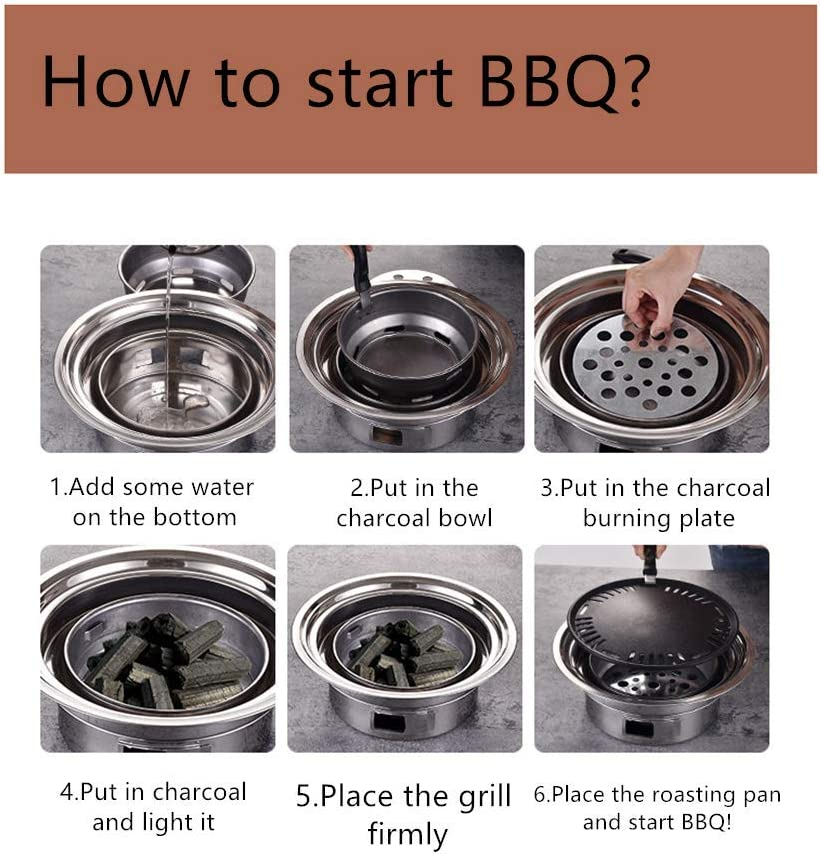 How to start BBQ?

1.Add some water on the bottom

2.Put in the charcoal bowl

3.Put in the charcoal burning plate

4.Put in charcoal and light it

5.Place the grill firmly

6.Place the roasting pan and start BBQ!